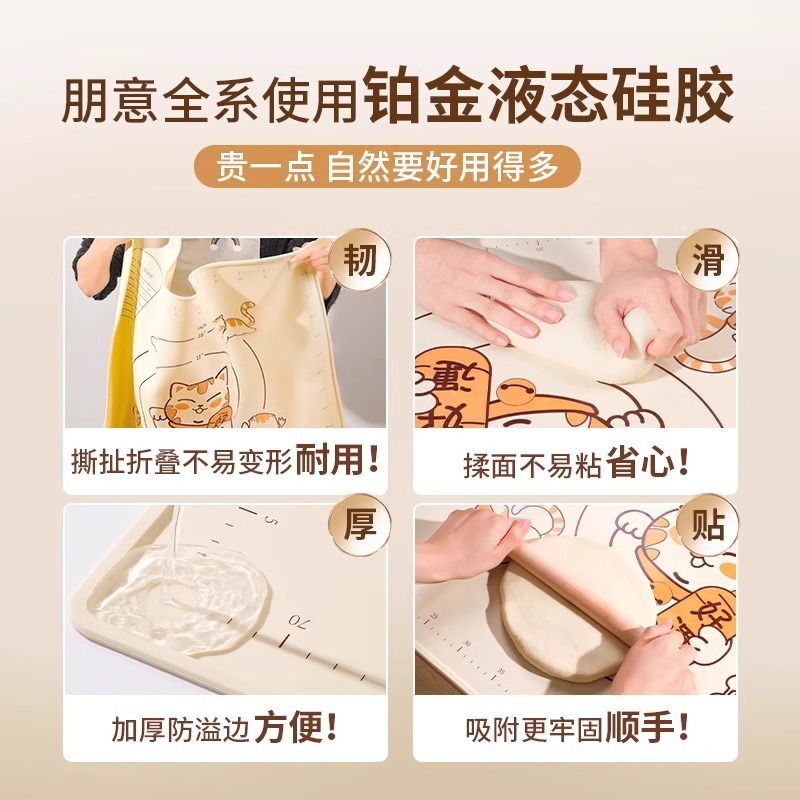 朋意全系使用铂金液态硅胶

贵一点 自然要好用得多

韧

撕扯折叠不易变形耐用！

滑

好運

揉面不易粘省心！

厚

5

70

加厚防溢边方便！

贴

好

吸附更牢固顺手！