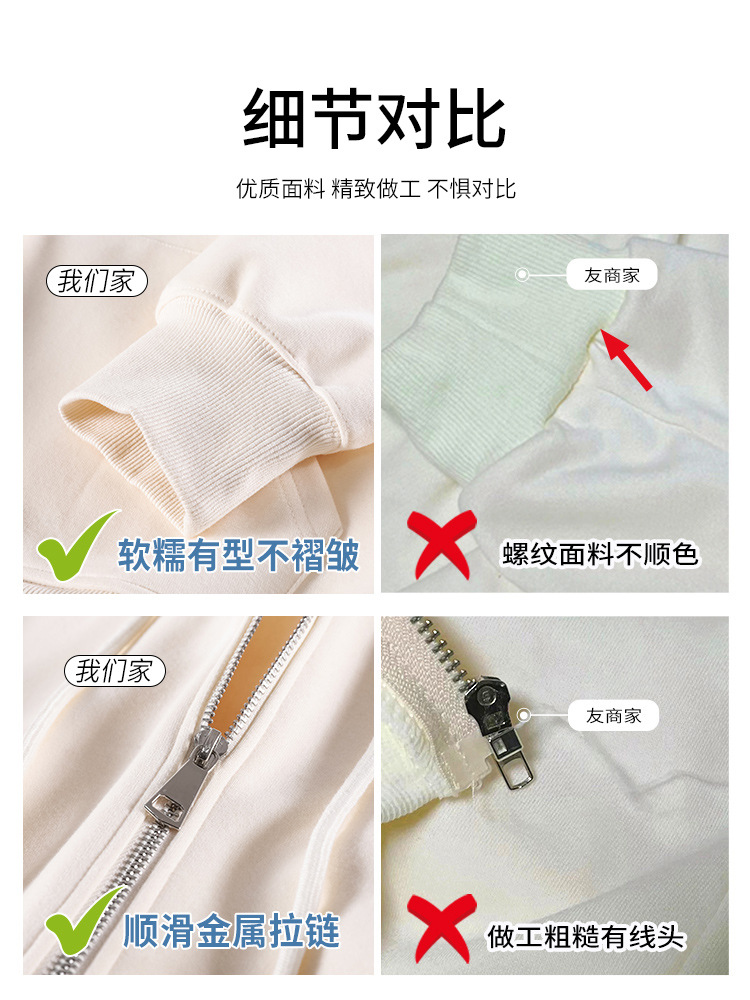 细节对比

优质面料 精致做工 不惧对比

我们家

软糯有型不褶皱

友商家

螺纹面料不顺色

我们家

顺滑金属拉链

友商家

做工粗糙有线头