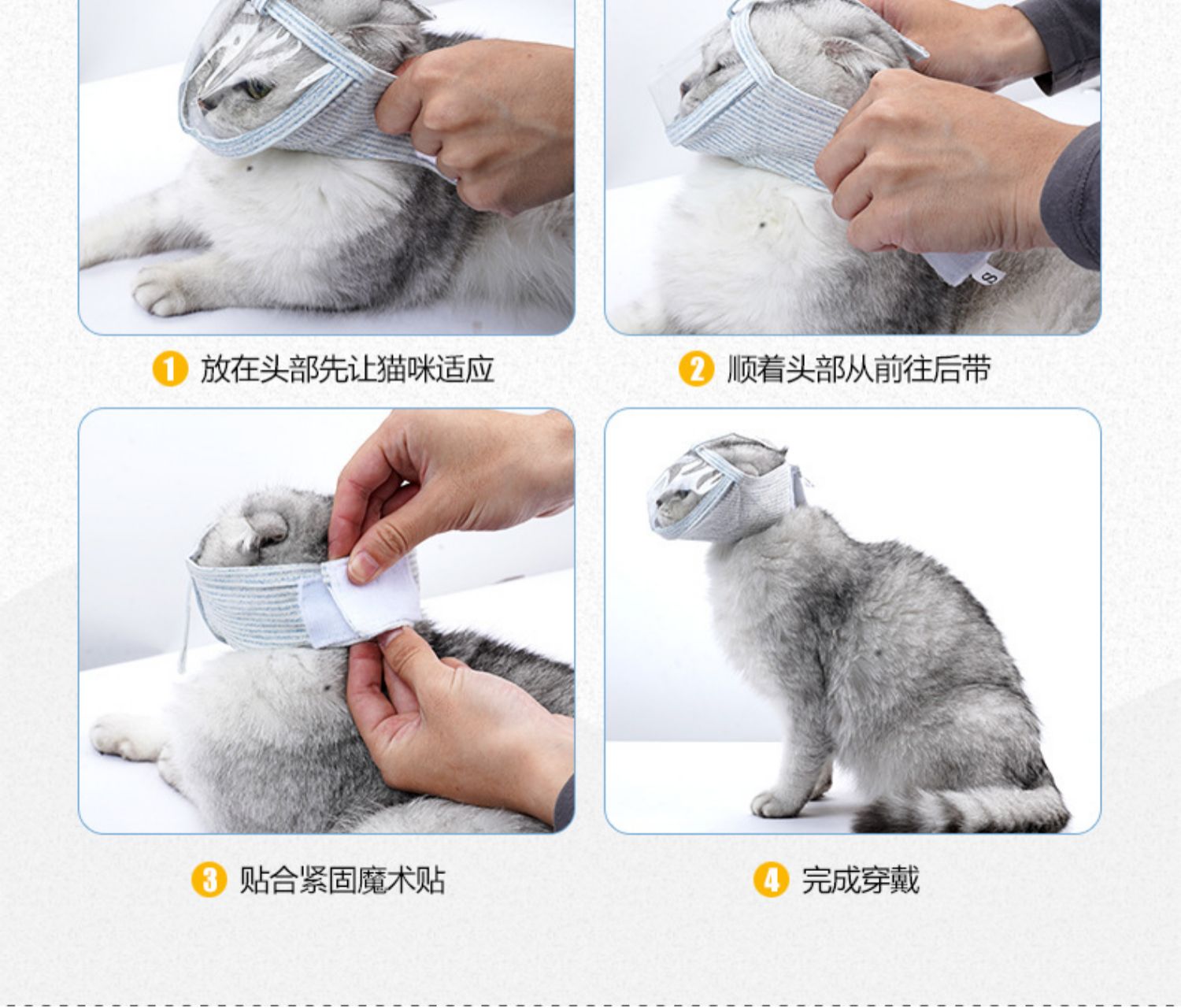 S

1 放在头部先让猫咪适应

2 顺着头部从前往后带

3 贴合紧固魔术贴

4 完成穿戴