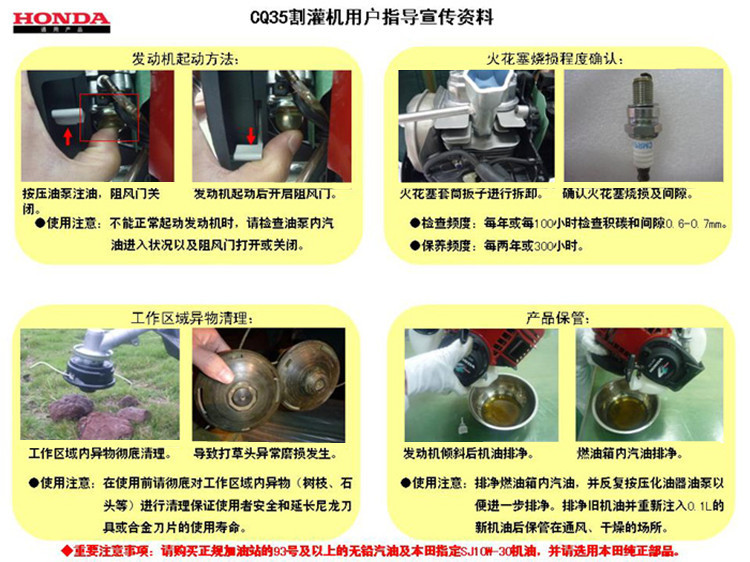 HONDA
通用产品

CQ35割灌机用户指导宣传资料

发动机起动方法:

按压油泵注油，阻风门关闭。

发动机起动后开启阻风门。

●使用注意：不能正常起动发动机时，请检查油泵内汽油进入状况以及阻风门打开或关闭。

火花塞烧损程度确认:

火花塞套筒扳子进行拆卸。

确认火花塞烧损及间隙。

●检查频度：每年或每100小时检查积碳和间隙0.6-0.7mm。

●保养频度：每两年或300小时。

工作区域异物清理:

工作区域内异物彻底清理。

导致打草头异常磨损发生。

●使用注意：在使用前请彻底对工作区域内异物（树枝、石头等）进行清理保证使用者安全和延长尼龙刀具或合金刀片的使用寿命。

产品保管:

发动机倾斜后机油排净。

燃油箱内汽油排净。

●使用注意：排净燃油箱内汽油，并反复按压化油器油泵以便进一步排净。排净旧机油并重新注入0.1L的新机油后保管在通风、干燥的场所。

◆重要注意事项：请购买正规加油站的93号及以上的无铅汽油及本田指定SJ10W-30机油，并请选用本田纯正部品。