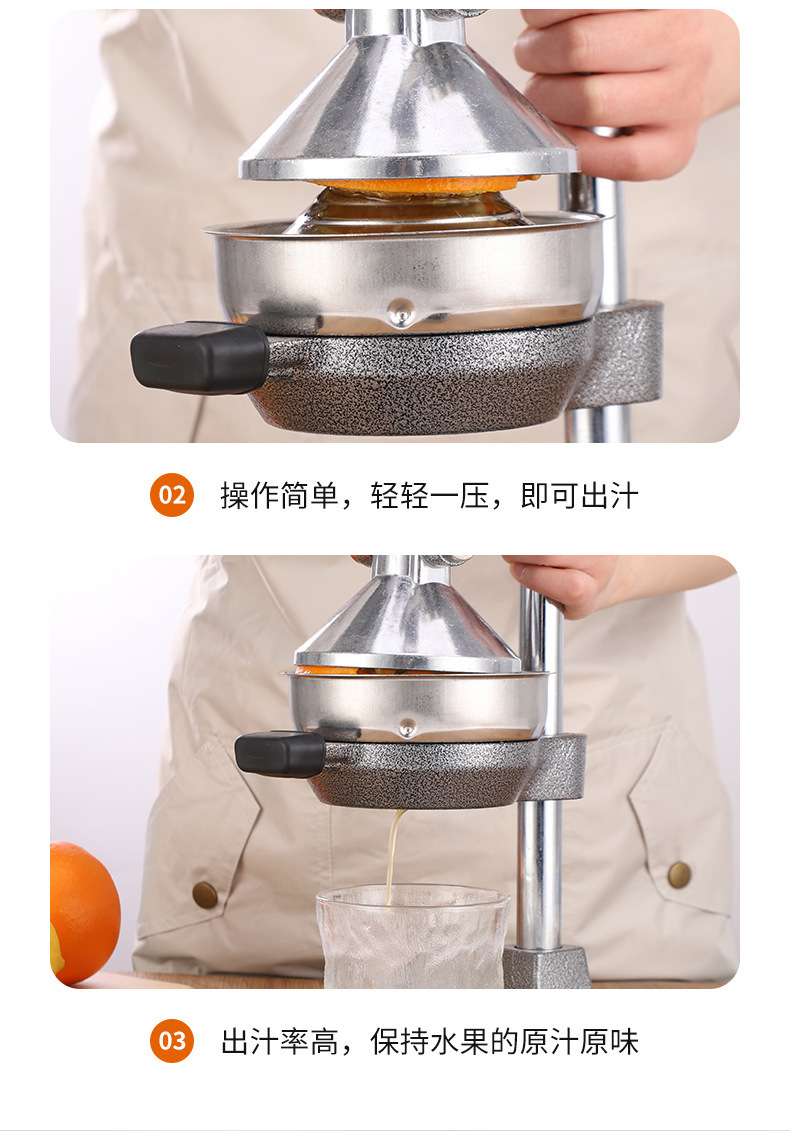 02 操作简单，轻轻一压，即可出汁

03 出汁率高，保持水果的原汁原味