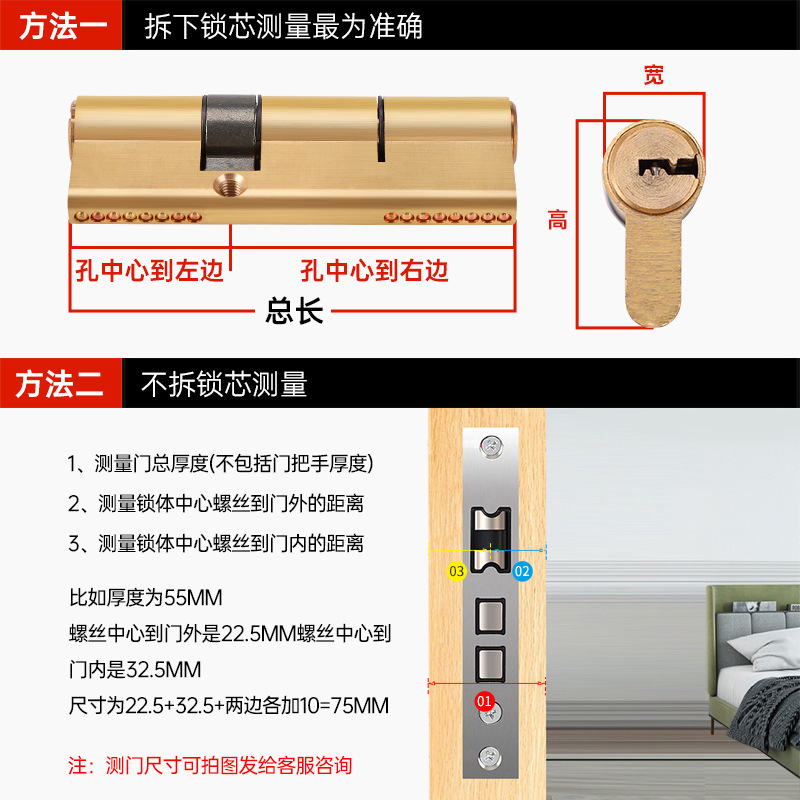 方法一 拆下锁芯测量最为准确

宽

高

孔中心到左边 孔中心到右边

总长

方法二 不拆锁芯测量

1、测量门总厚度(不包括门把手厚度)

2、测量锁体中心螺丝到门外的距离

3、测量锁体中心螺丝到门内的距离

比如厚度为55MM

螺丝中心到门外是22.5MM螺丝中心到门内是32.5MM

尺寸为22.5+32.5+两边各加10=75MM

注：测门尺寸可拍图发给客服咨询

03

02

01