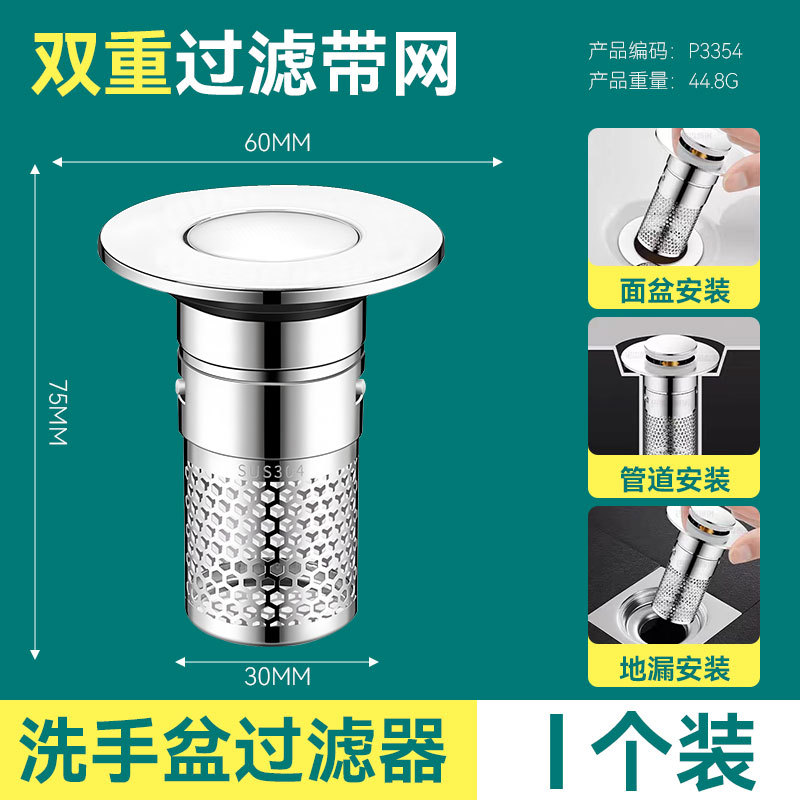 双重过滤带网

产品编码：P3354
产品重量：44.8G

60MM

75MM

SUS304

30MM

面盆安装

管道安装

地漏安装

洗手盆过滤器

1个装