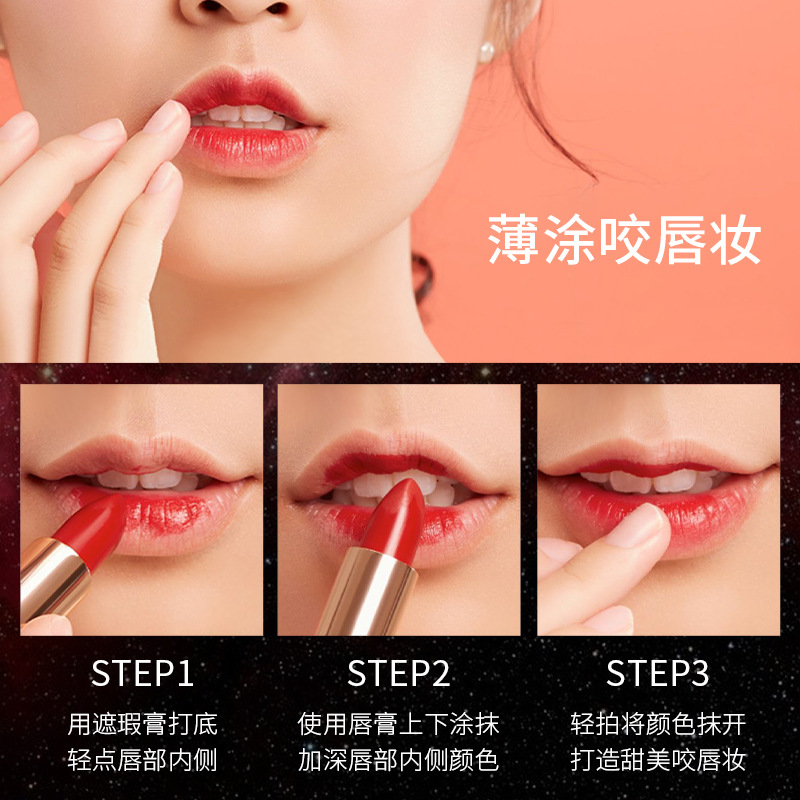 薄涂咬唇妆

STEP1
用遮瑕膏打底
轻点唇部内侧

STEP2
使用唇膏上下涂抹
加深唇部内侧颜色

STEP3
轻拍将颜色抹开
打造甜美咬唇妆