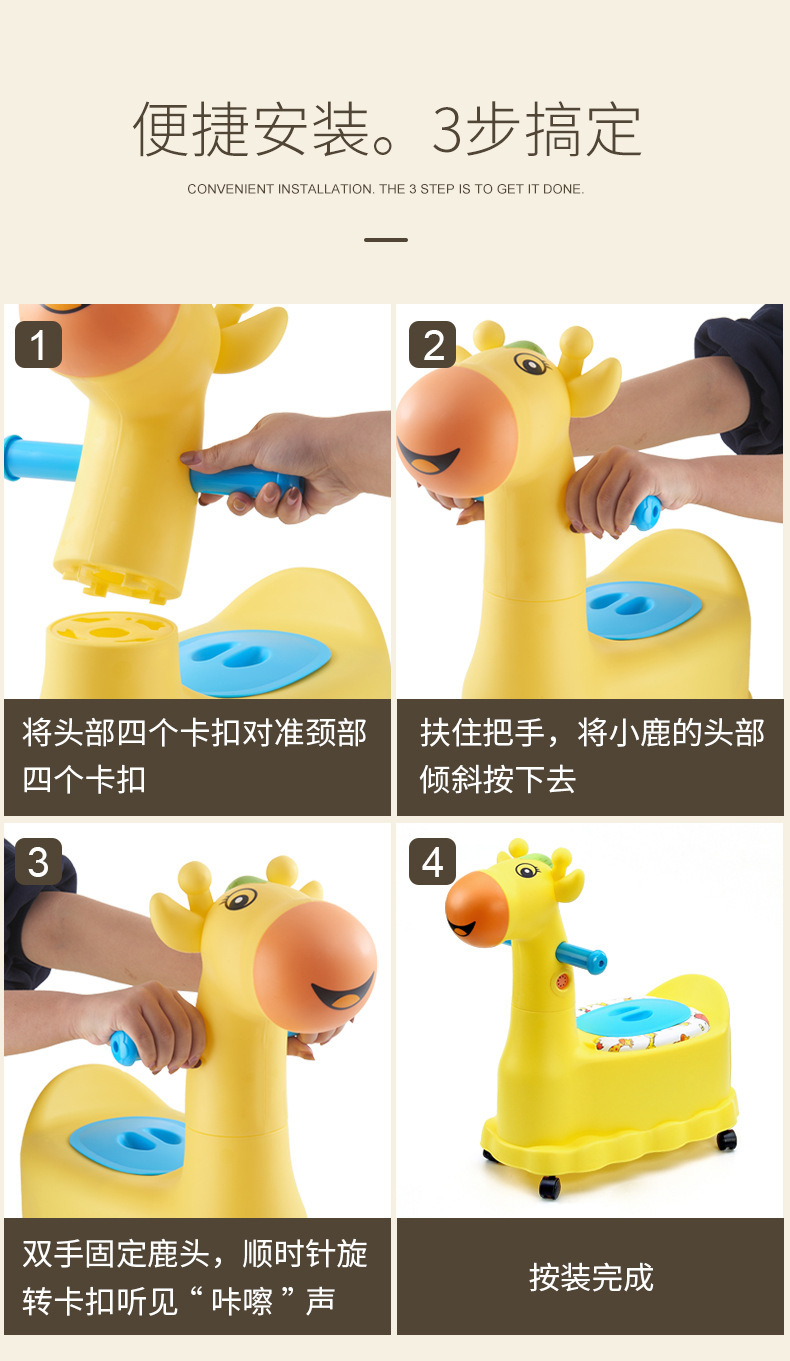 便捷安装。3步搞定

CONVENIENT INSTALLATION. THE 3 STEP IS TO GET IT DONE.

1

将头部四个卡扣对准颈部四个卡扣

2

扶住把手，将小鹿的头部倾斜按下去

3

双手固定鹿头，顺时针旋转卡扣听见“咔嚓”声

4

按装完成