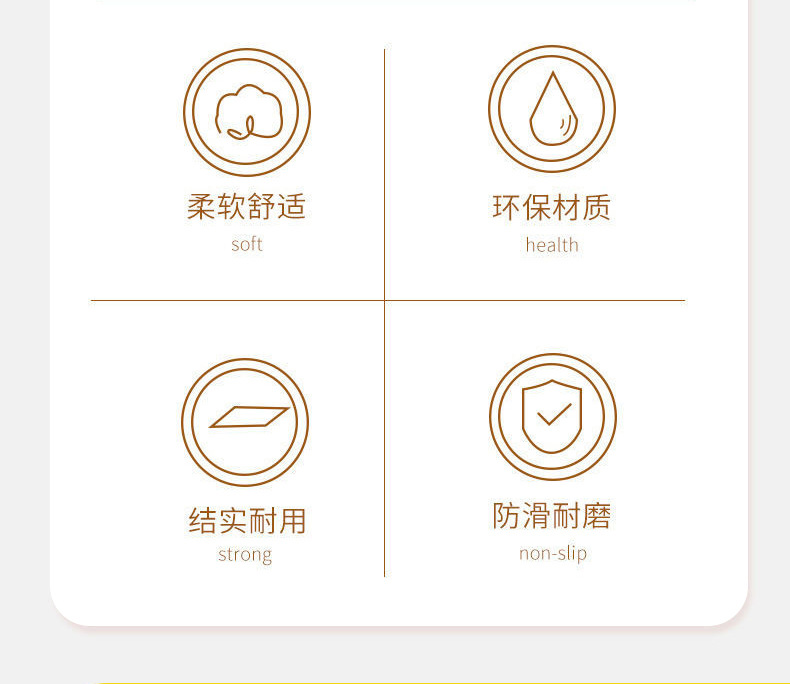 柔软舒适
soft

环保材质
health

结实耐用
strong

防滑耐磨
non-slip