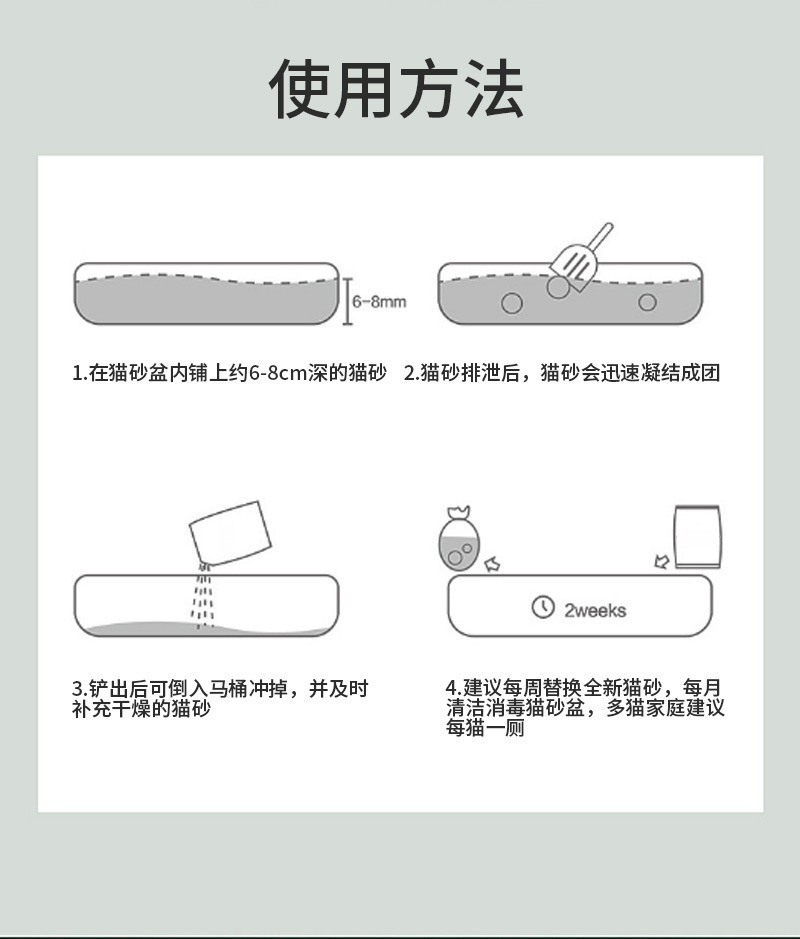 使用方法

6-8mm

1.在猫砂盆内铺上约6-8cm深的猫砂

2.猫砂排泄后，猫砂会迅速凝结成团

3.铲出后可倒入马桶冲掉，并及时补充干燥的猫砂

2weeks

4.建议每周替换全新猫砂，每月清洁消毒猫砂盆，多猫家庭建议每猫一厕