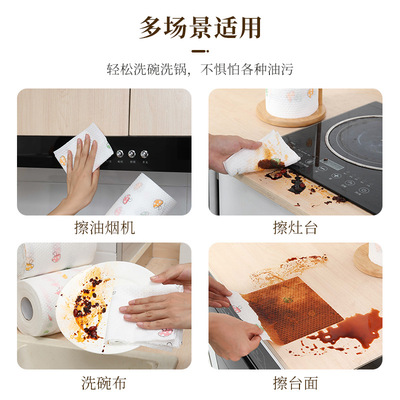 多场景适用

轻松洗碗洗锅，不惧怕各种油污

擦油烟机

擦灶台

洗碗布

擦台面