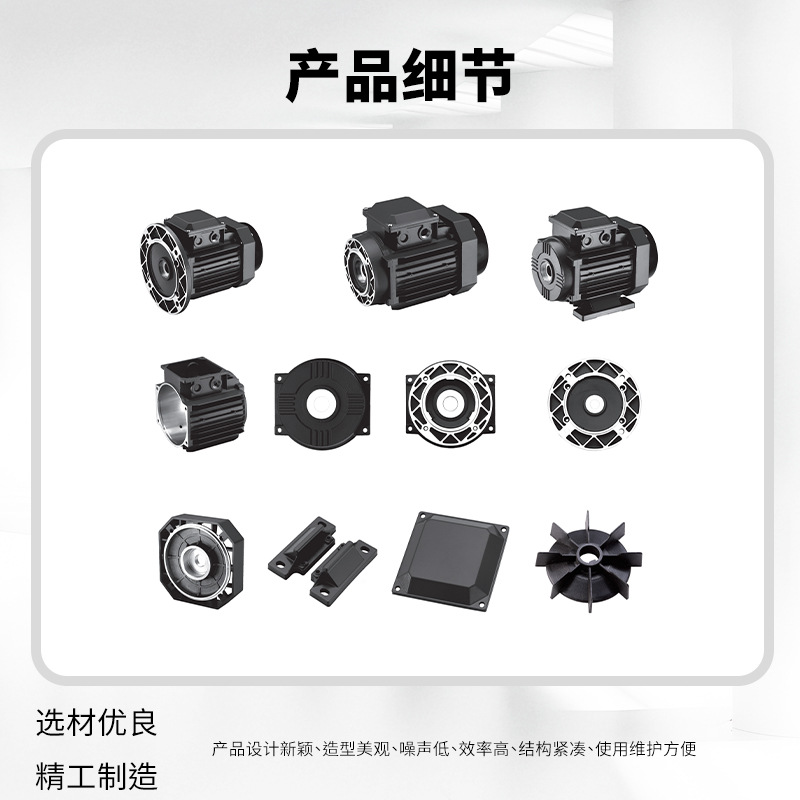 产品细节

选材优良
精工制造

产品设计新颖、造型美观、噪声低、效率高、结构紧凑、使用维护方便