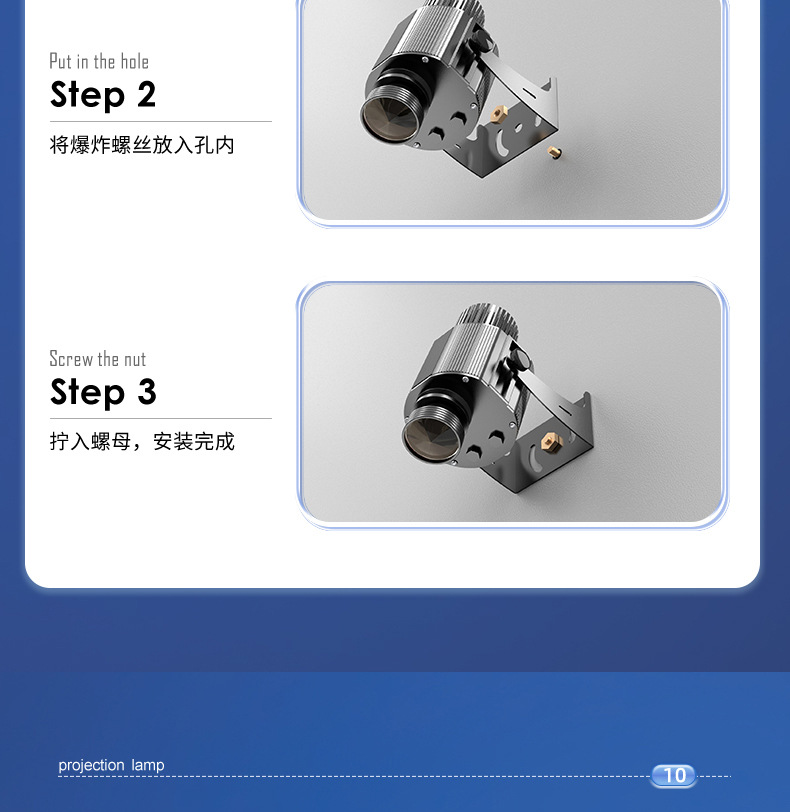 Put in the hole
Step 2

将爆炸螺丝放入孔内

Screw the nut
Step 3

拧入螺母，安装完成

projection lamp

10