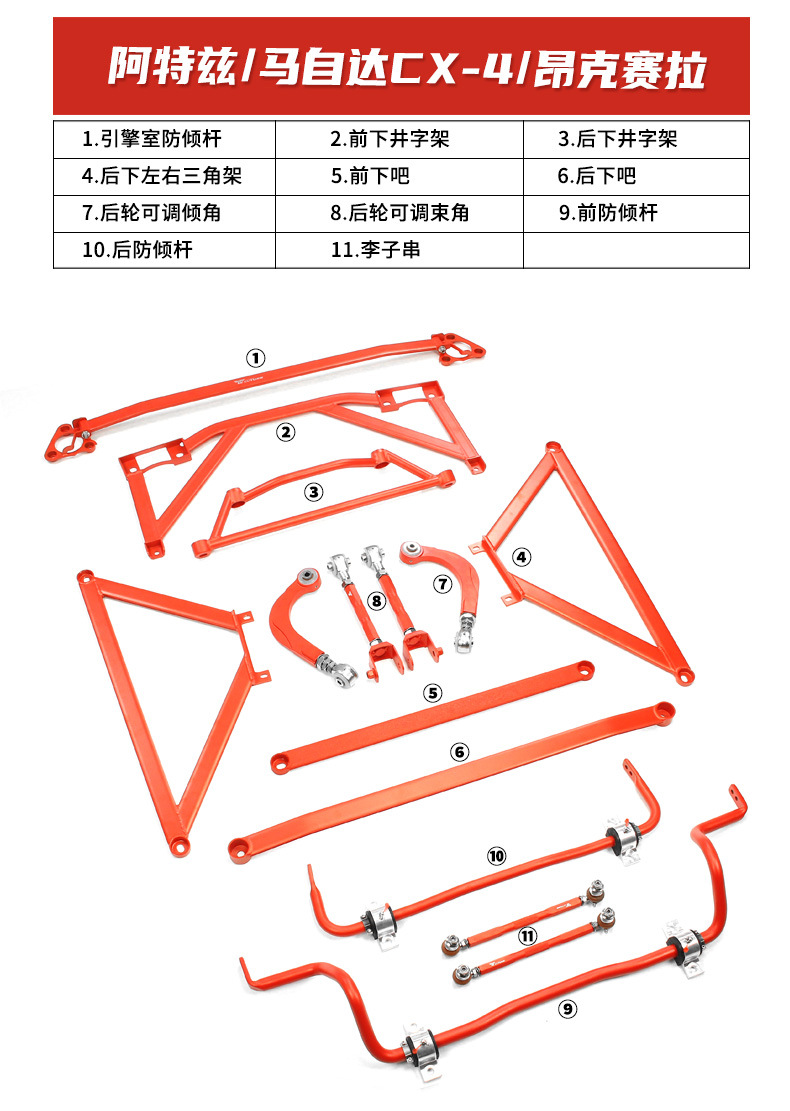 阿特兹/马自达CX-4/昂克赛拉

| 1.引擎室防倾杆 | 2.前下井字架 | 3.后下井字架 |
|---|---|---|
| 4.后下左右三角架 | 5.前下吧 | 6.后下吧 |
| 7.后轮可调倾角 | 8.后轮可调束角 | 9.前防倾杆 |
| 10.后防倾杆 | 11.李子串 | |

①
②
③
④
⑦
⑧
⑤
⑥
⑩
⑪
⑨