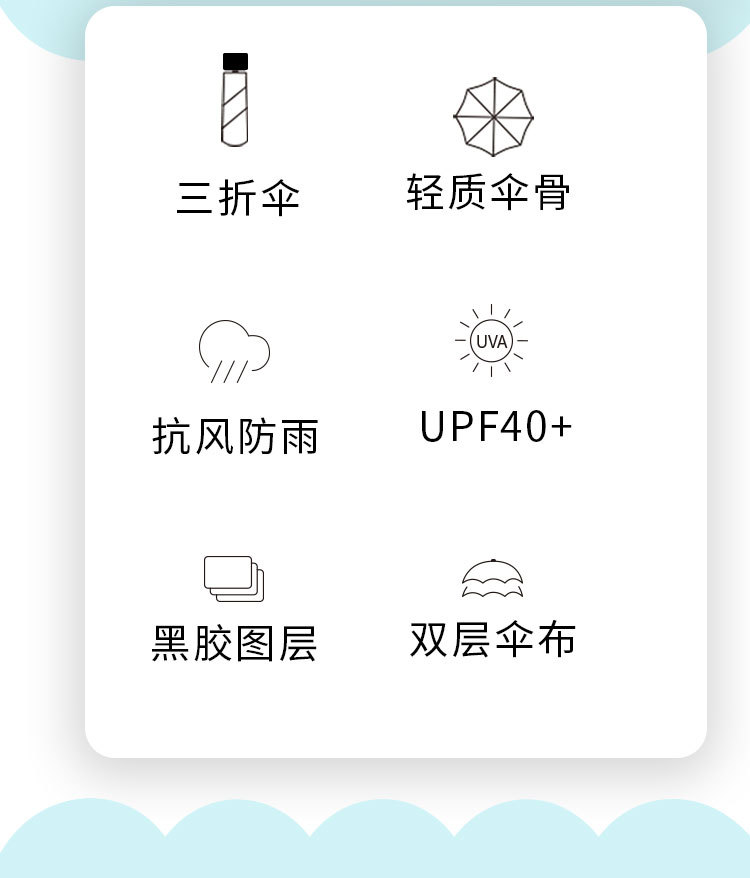 三折伞

轻质伞骨

抗风防雨

UVA

UPF40+

黑胶图层

双层伞布