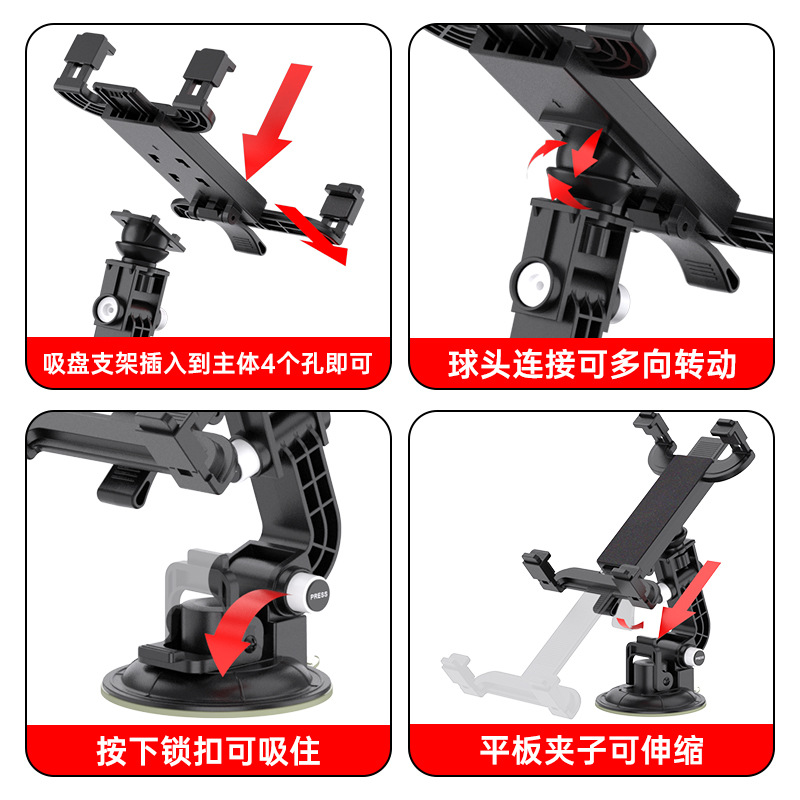 吸盘支架插入到主体4个孔即可

球头连接可多向转动

PRESS

按下锁扣可吸住

平板夹子可伸缩