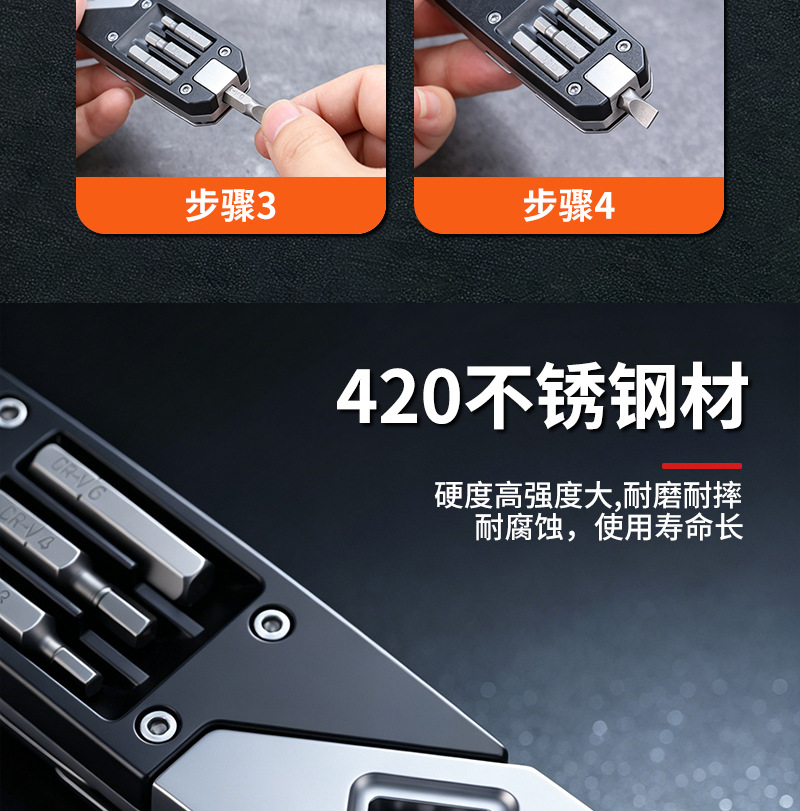 步骤3

步骤4

420不锈钢材

硬度高强度大,耐磨耐摔
耐腐蚀，使用寿命长

CR-V 6
CR-V 4