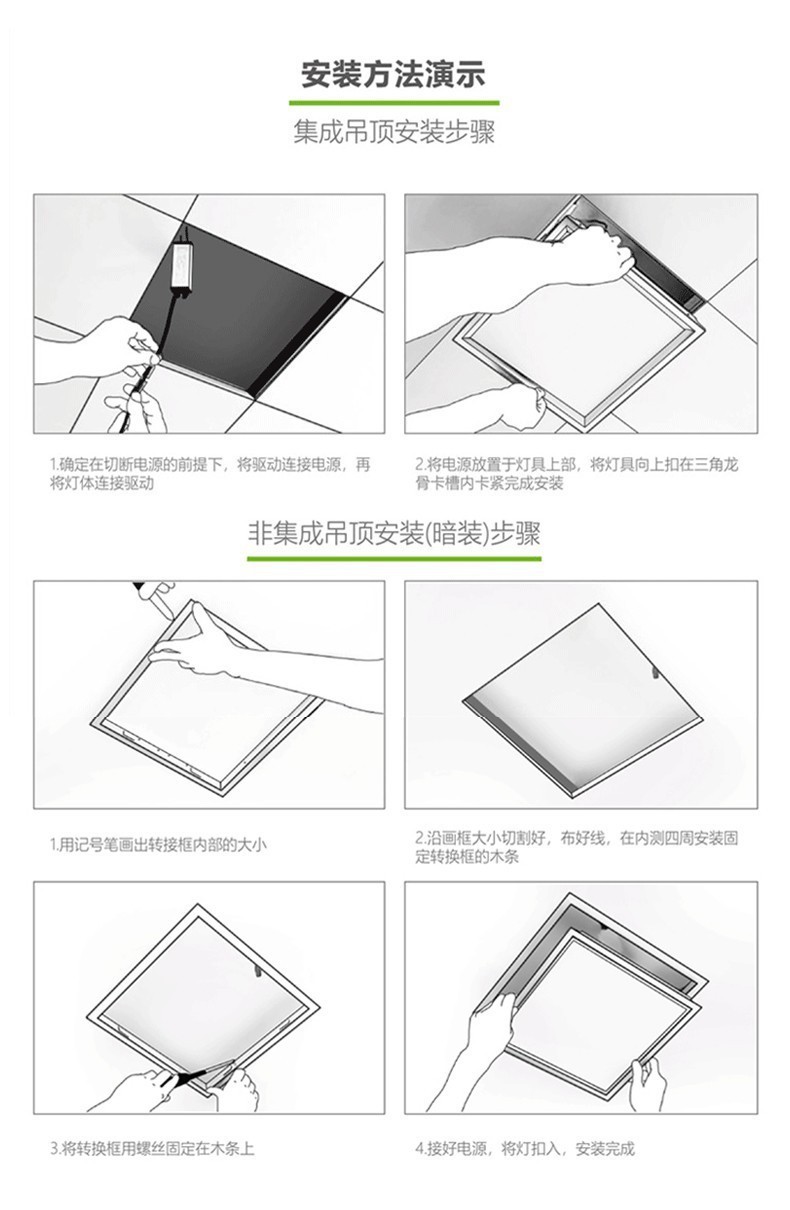 安装方法演示

集成吊顶安装步骤

1.确定在切断电源的前提下，将驱动连接电源，再将灯体连接驱动

2.将电源放置于灯具上部，将灯具向上扣在三角龙骨卡槽内卡紧完成安装

非集成吊顶安装(暗装)步骤

1.用记号笔画出转接框内部的大小

2.沿画框大小切割好，布好线，在内测四周安装固定转换框的木条

3.将转换框用螺丝固定在木条上

4.接好电源，将灯扣入，安装完成