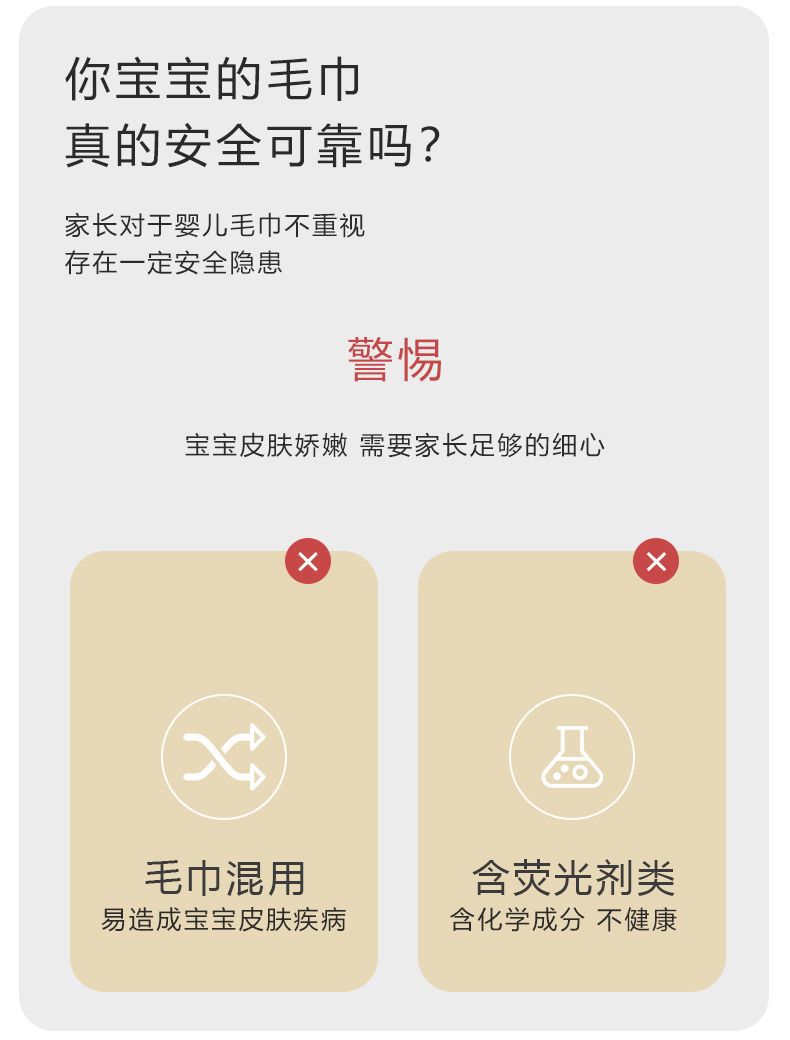 你宝宝的毛巾
真的安全可靠吗?

家长对于婴儿毛巾不重视
存在一定安全隐患

警惕

宝宝皮肤娇嫩 需要家长足够的细心

毛巾混用
易造成宝宝皮肤疾病

含荧光剂类
含化学成分 不健康