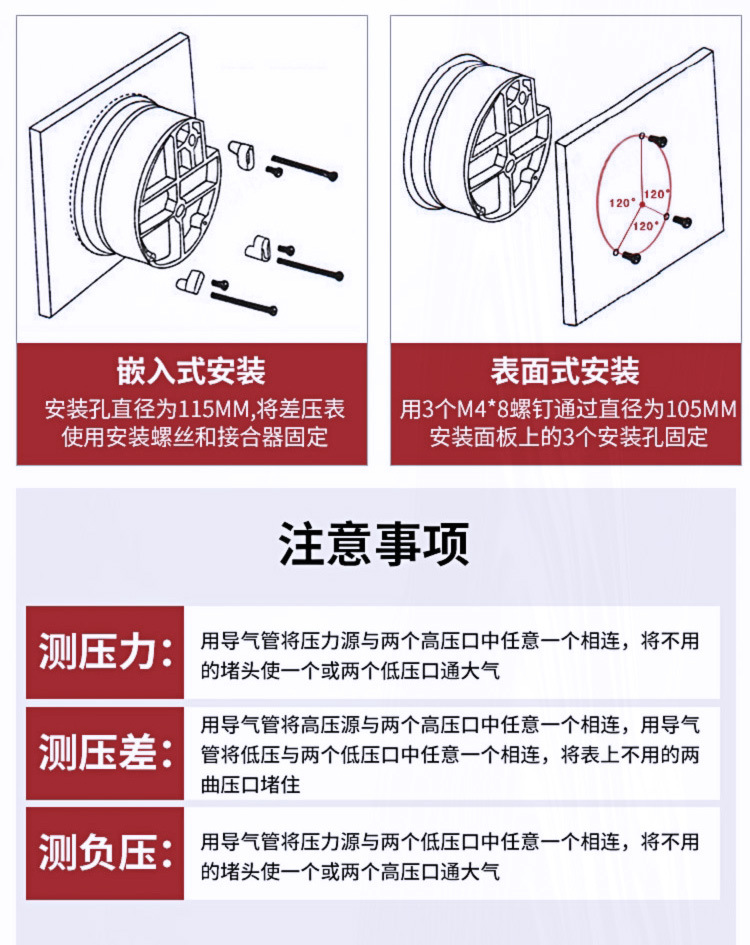 120°
120°
120°

嵌入式安装
安装孔直径为115MM,将差压表使用安装螺丝和接合器固定

表面式安装
用3个M4*8螺钉通过直径为105MM安装面板上的3个安装孔固定

注意事项

测压力:
用导气管将压力源与两个高压口中任意一个相连，将不用的堵头使一个或两个低压口通大气

测压差:
用导气管将高压源与两个高压口中任意一个相连，用导气管将低压与两个低压口中任意一个相连，将表上不用的两曲压口堵住

测负压:
用导气管将压力源与两个低压口中任意一个相连，将不用的堵头使一个或两个高压口通大气