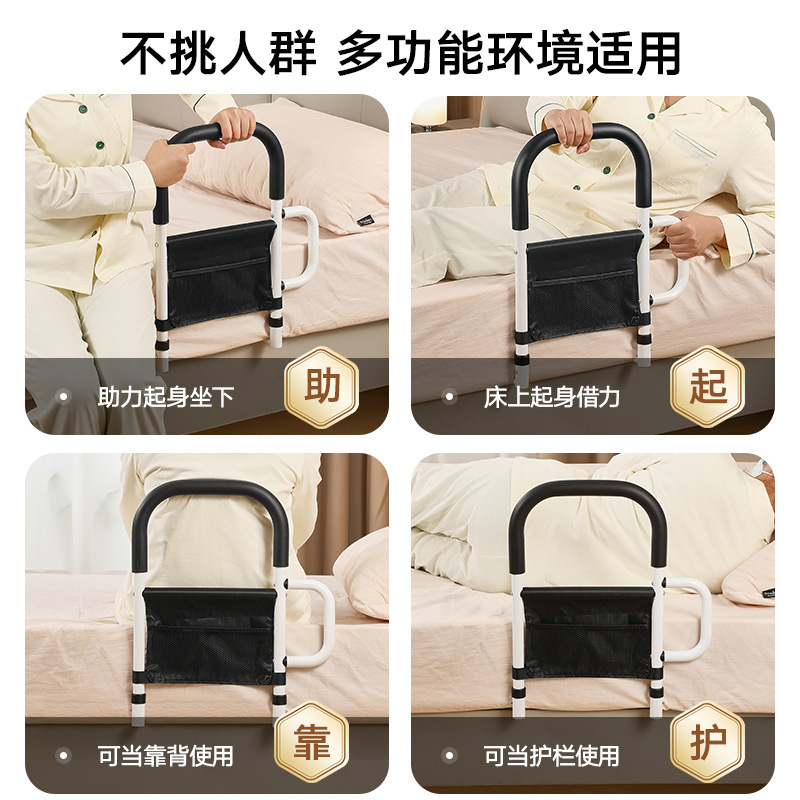 不挑人群 多功能环境适用

助力起身坐下

助

床上起身借力

起

可当靠背使用

靠

可当护栏使用

护