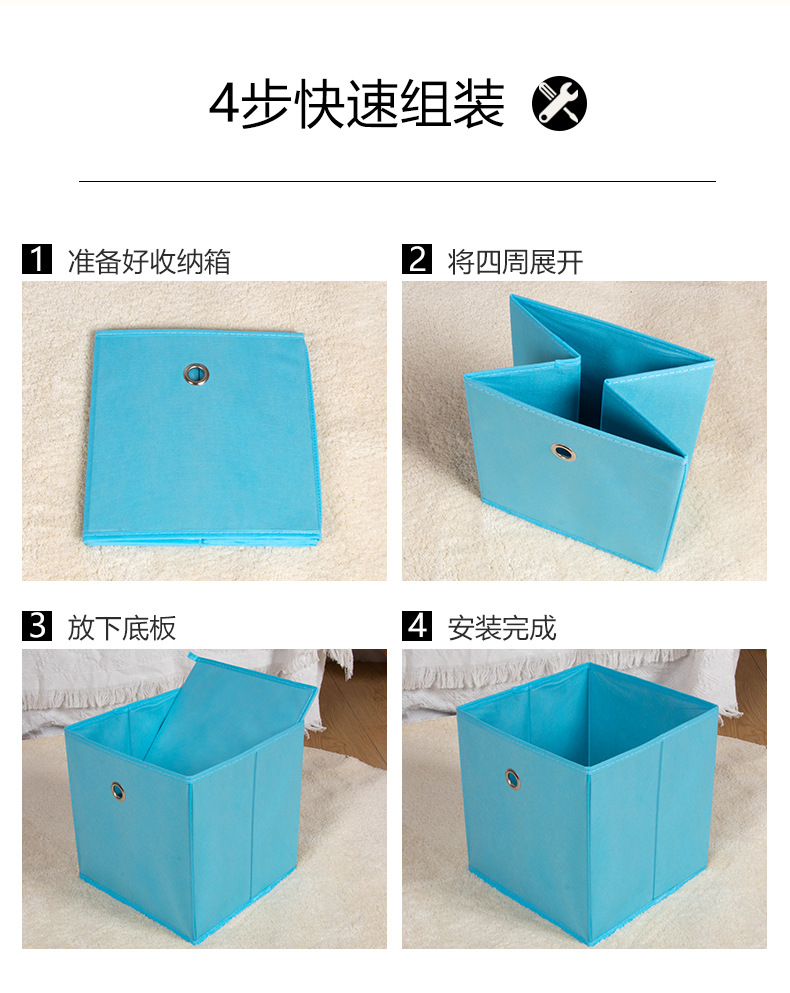 4步快速组装

1 准备好收纳箱

2 将四周展开

3 放下底板

4 安装完成