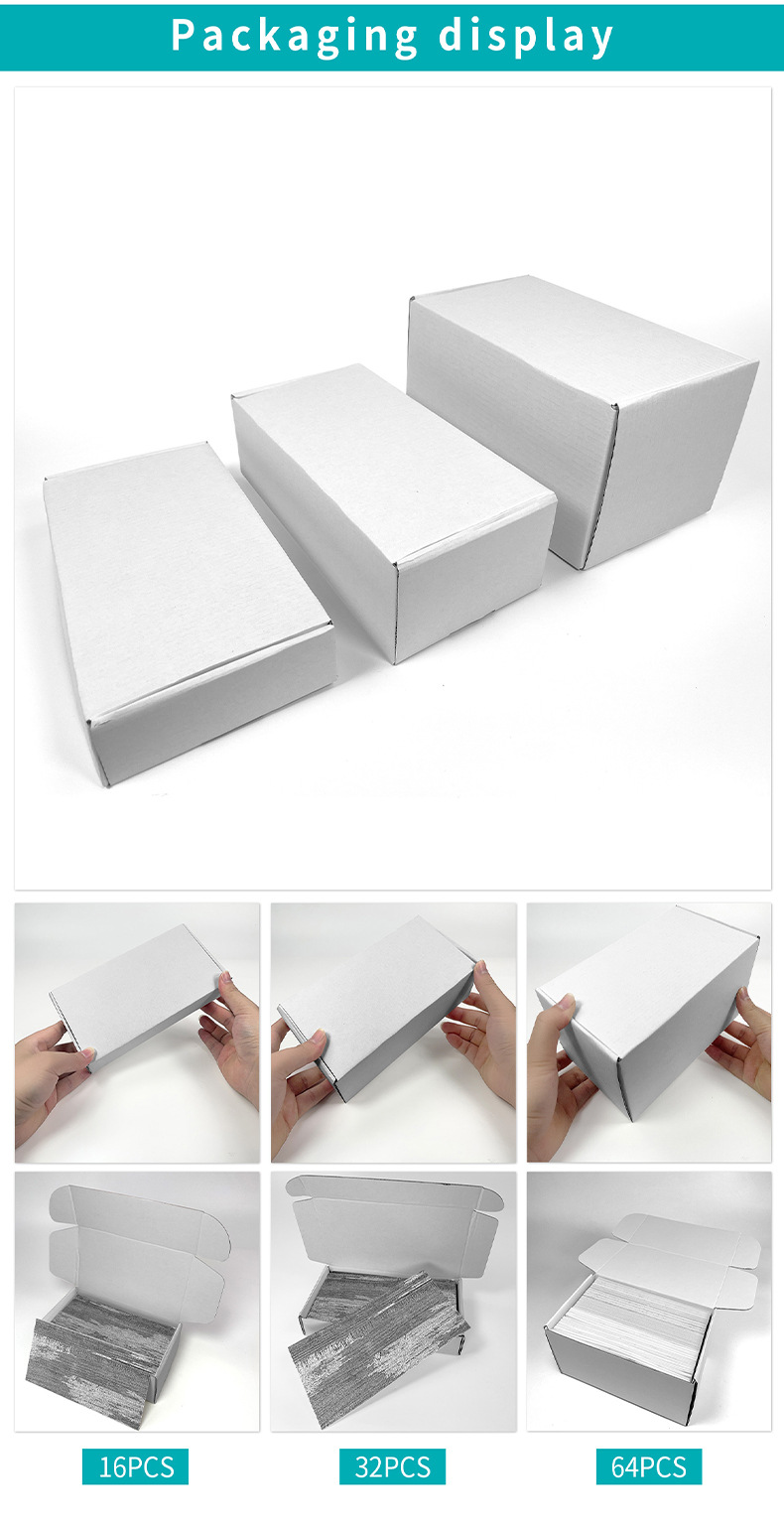 Packaging display

16PCS

32PCS

64PCS