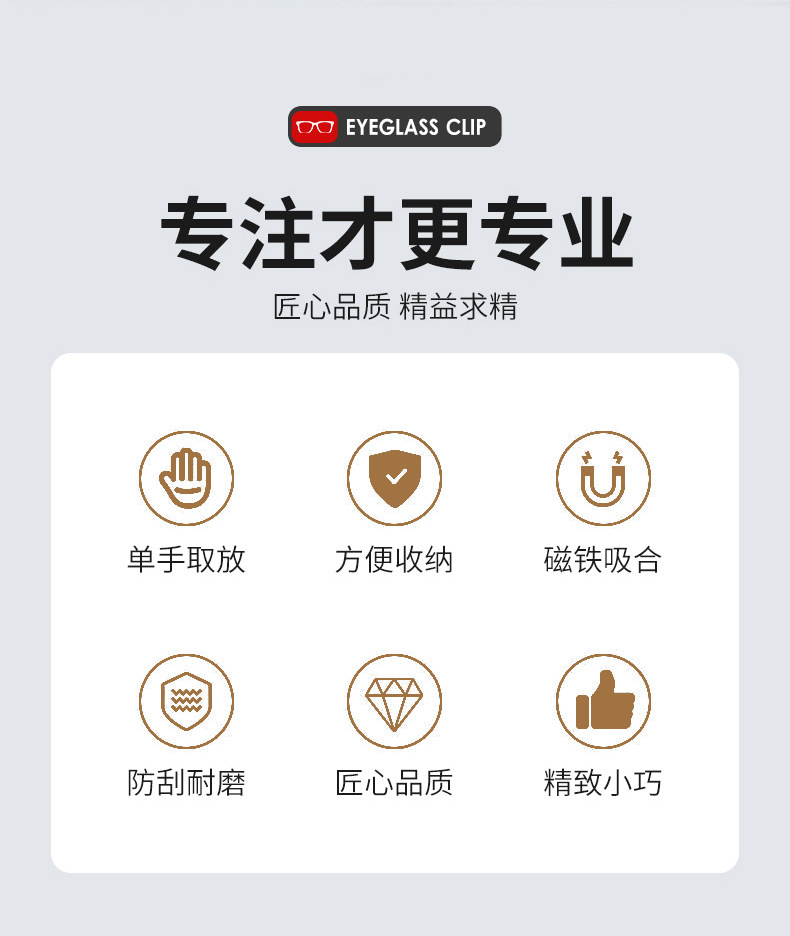 EYEGLASS CLIP

专注才更专业

匠心品质 精益求精

单手取放

方便收纳

磁铁吸合

防刮耐磨

匠心品质

精致小巧