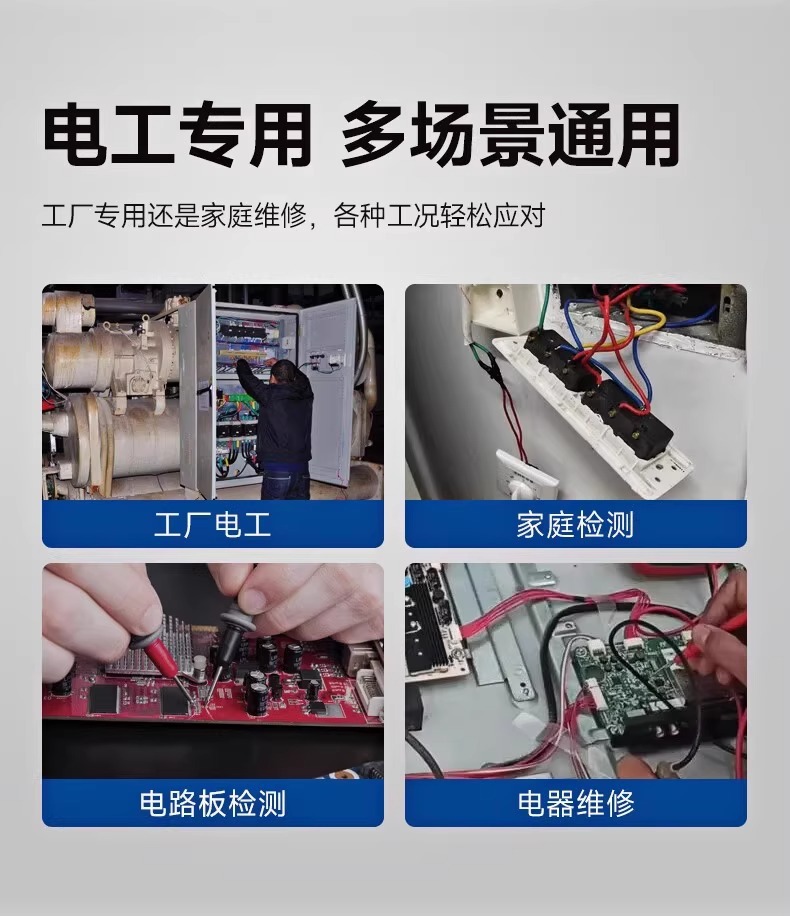 电工专用 多场景通用

工厂专用还是家庭维修，各种工况轻松应对

工厂电工

家庭检测

电路板检测

电器维修