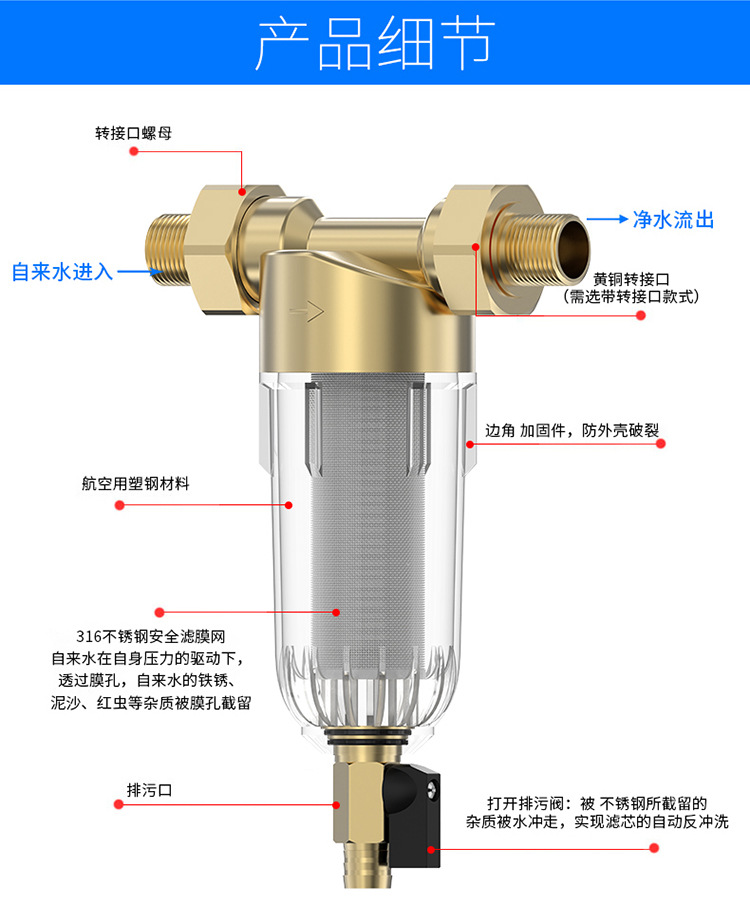 产品细节

转接口螺母

净水流出

自来水进入

黄铜转接口
（需选带转接口款式）

边角 加固件，防外壳破裂

航空用塑钢材料

316不锈钢安全滤膜网
自来水在自身压力的驱动下，
透过膜孔，自来水的铁锈、
泥沙、红虫等杂质被膜孔截留

排污口

打开排污阀：被 不锈钢所截留的
杂质被水冲走，实现滤芯的自动反冲洗