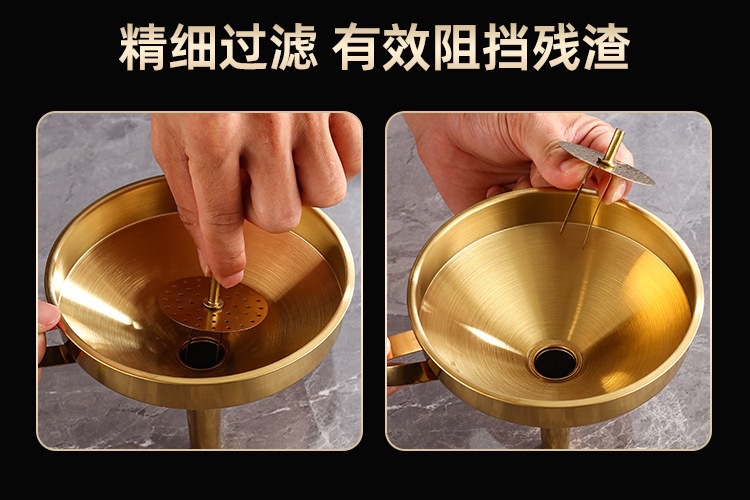 精细过滤 有效阻挡残渣