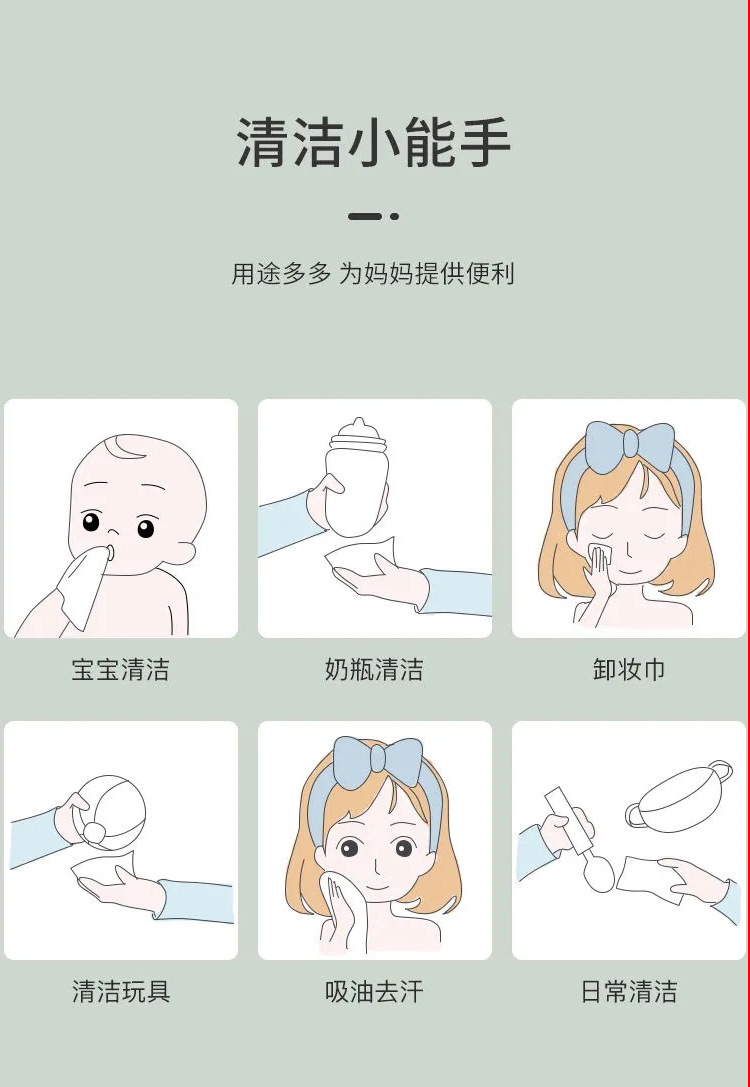 清洁小能手

用途多多 为妈妈提供便利

宝宝清洁

奶瓶清洁

卸妆巾

清洁玩具

吸油去汗

日常清洁