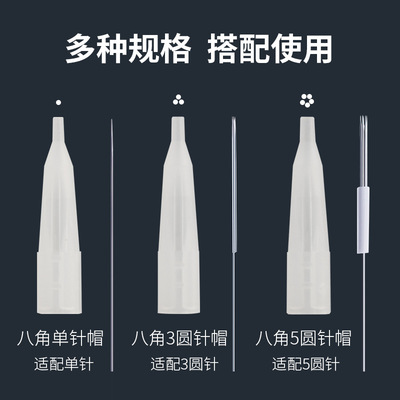 多种规格 搭配使用

八角单针帽
适配单针

八角3圆针帽
适配3圆针

八角5圆针帽
适配5圆针