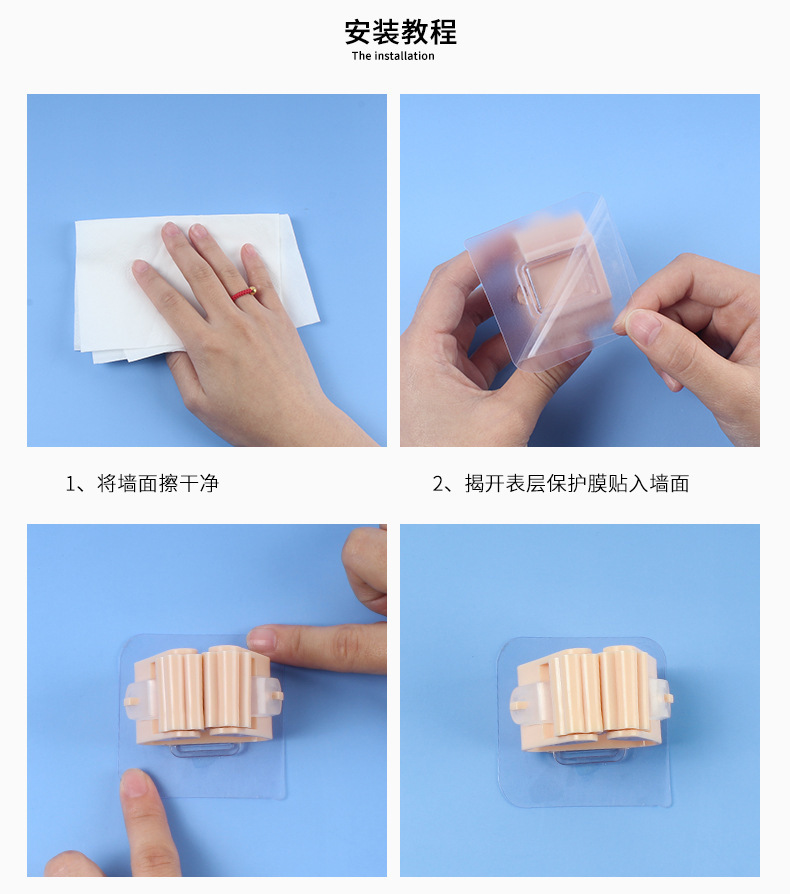 安装教程
The installation

1、将墙面擦干净

2、揭开表层保护膜贴入墙面