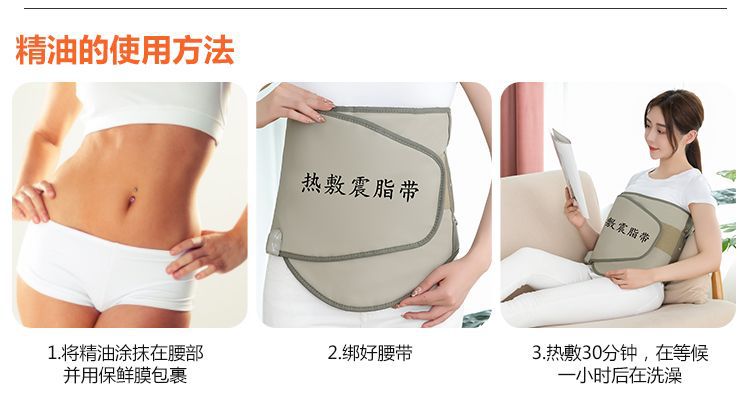 精油的使用方法

热敷震脂带

热敷震脂带

1.将精油涂抹在腰部并用保鲜膜包裹

2.绑好腰带

3.热敷30分钟，在等候一小时后在洗澡