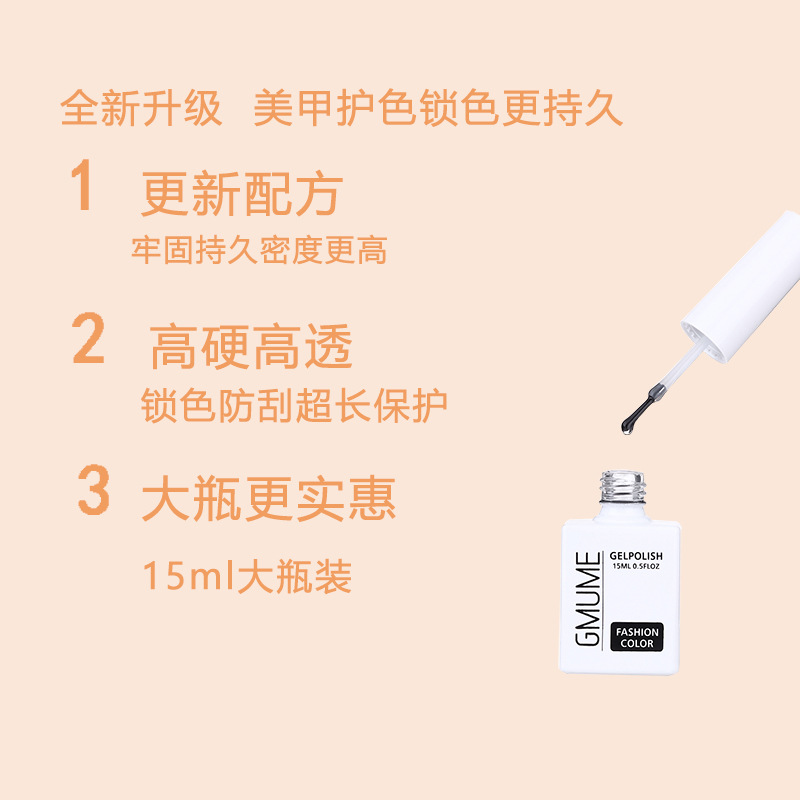 全新升级　美甲护色锁色更持久

1　更新配方
牢固持久密度更高

2　高硬高透
锁色防刮超长保护

3　大瓶更实惠
15ml大瓶装

GMUME
GELPOLISH
15ML 0.5FLOZ
FASHION COLOR