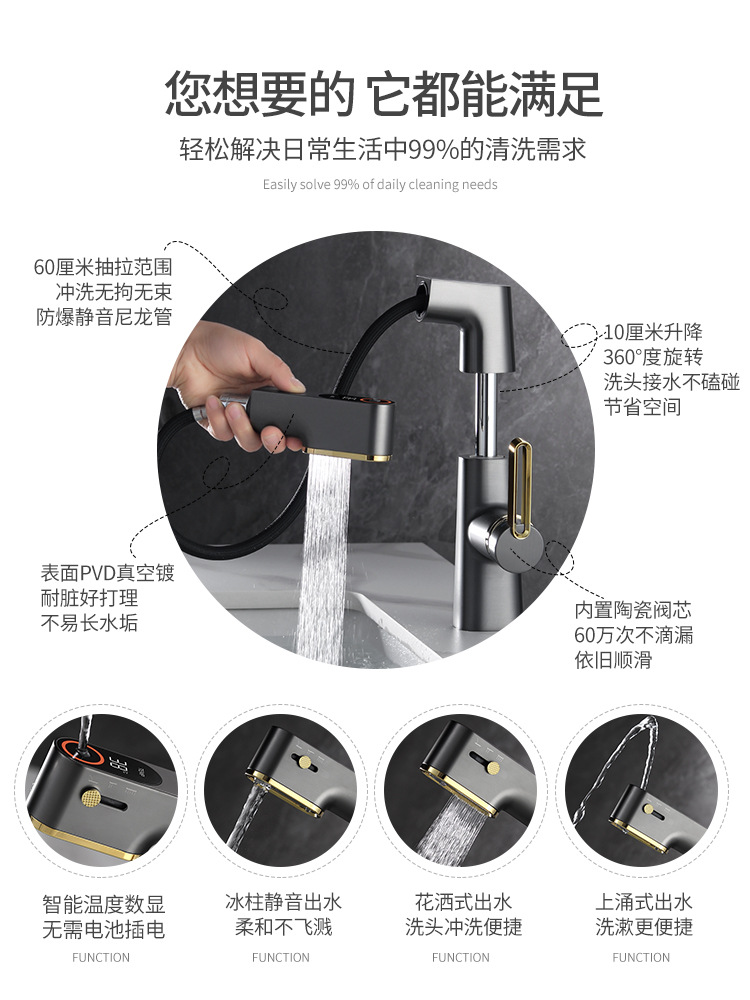 您想要的 它都能满足

轻松解决日常生活中99%的清洗需求

Easily solve 99% of daily cleaning needs

60厘米抽拉范围
冲洗无拘无束
防爆静音尼龙管

10厘米升降
360°度旋转
洗头接水不磕碰
节省空间

表面PVD真空镀
耐脏好打理
不易长水垢

内置陶瓷阀芯
60万次不滴漏
依旧顺滑

智能温度数显
无需电池插电
FUNCTION

冰柱静音出水
柔和不飞溅
FUNCTION

花洒式出水
洗头冲洗便捷
FUNCTION

上涌式出水
洗漱更便捷
FUNCTION