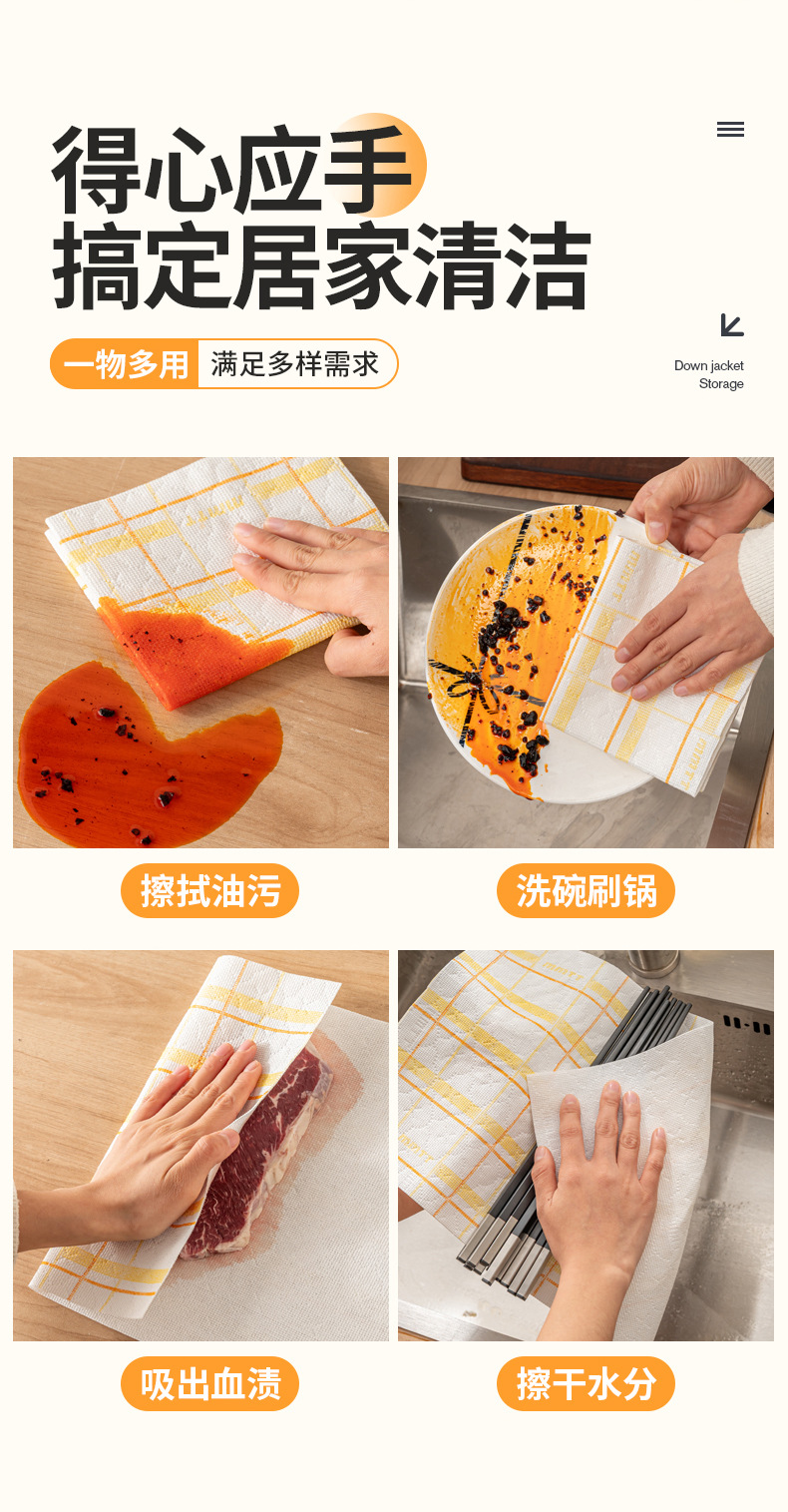 得心应手
搞定居家清洁

一物多用 满足多样需求

Down jacket
Storage

擦拭油污

洗碗刷锅

吸出血渍

擦干水分