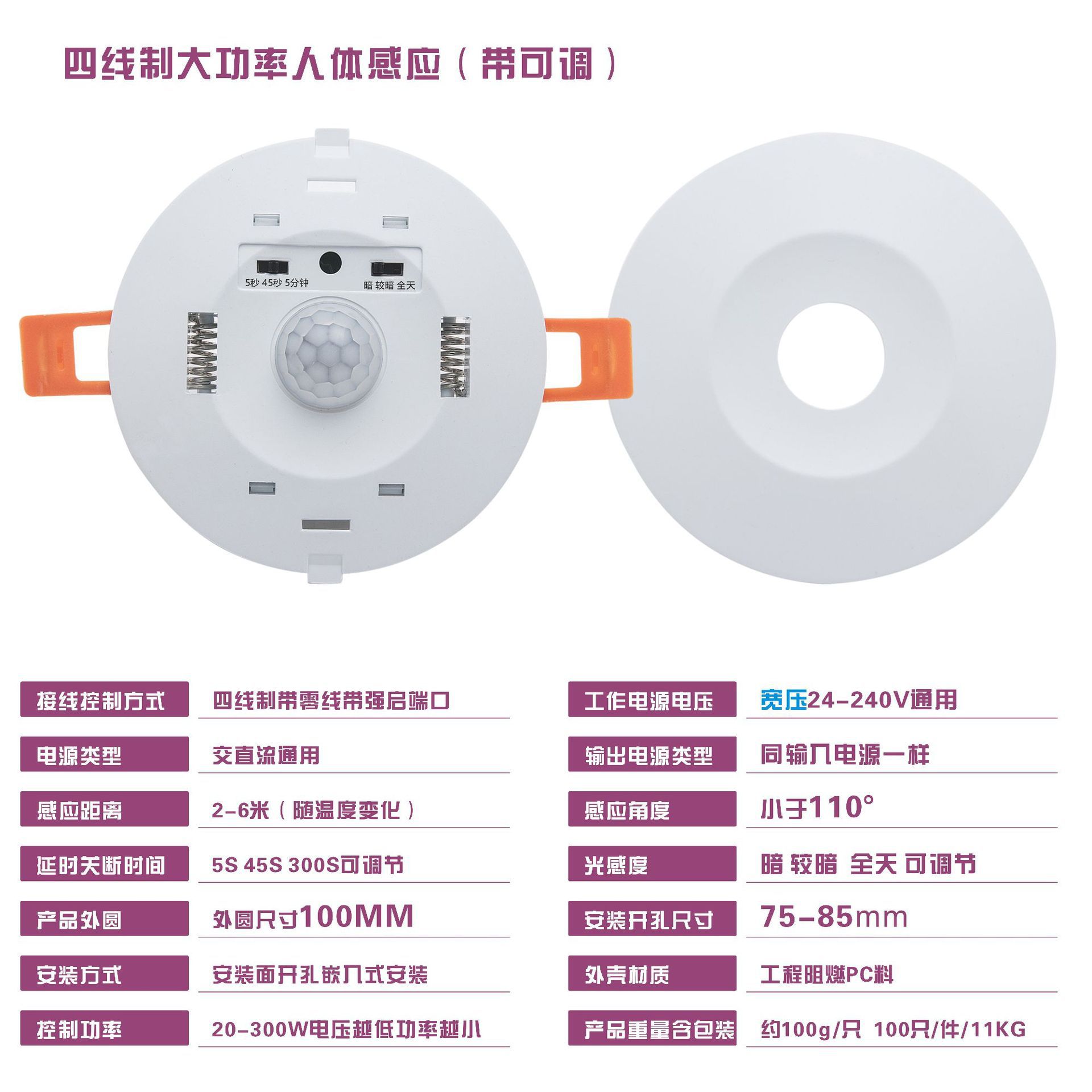 四线制大功率人体感应（带可调）

5秒 45秒 5分钟

暗 较暗 全天

| 接线控制方式 | 四线制带零线带强启端口 |
|---|---|
| 电源类型 | 交直流通用 |
| 感应距离 | 2-6米（随温度变化） |
| 延时关断时间 | 5S 45S 300S可调节 |
| 产品外圆 | 外圆尺寸100MM |
| 安装方式 | 安装面开孔嵌入式安装 |
| 控制功率 | 20-300W电压越低功率越小 |

| 工作电源电压 | 宽压24-240V通用 |
|---|---|
| 输出电源类型 | 同输入电源一样 |
| 感应角度 | 小于110° |
| 光感度 | 暗 较暗 全天 可调节 |
| 安装开孔尺寸 | 75-85mm |
| 外壳材质 | 工程阻燃PC料 |
| 产品重量含包装 | 约100g/只 100只/件/11KG |