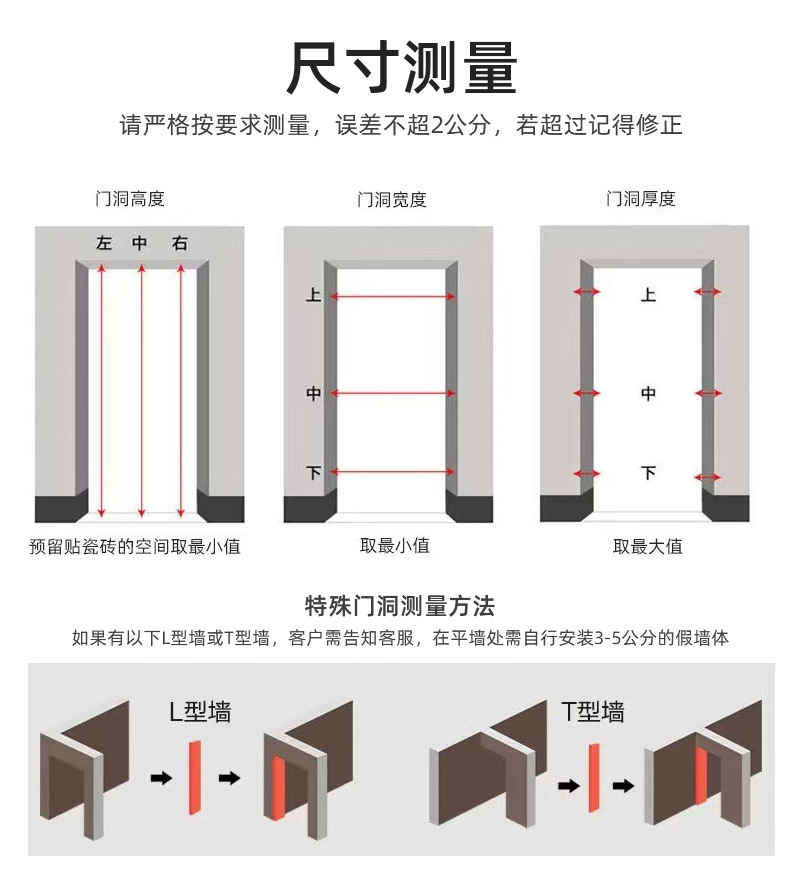 尺寸测量

请严格按要求测量，误差不超2公分，若超过记得修正

门洞高度

左 中 右

预留贴瓷砖的空间取最小值

门洞宽度

上

中

下

取最小值

门洞厚度

上

中

下

取最大值

特殊门洞测量方法

如果有以下L型墙或T型墙，客户需告知客服，在平墙处需自行安装3-5公分的假墙体

L型墙

T型墙