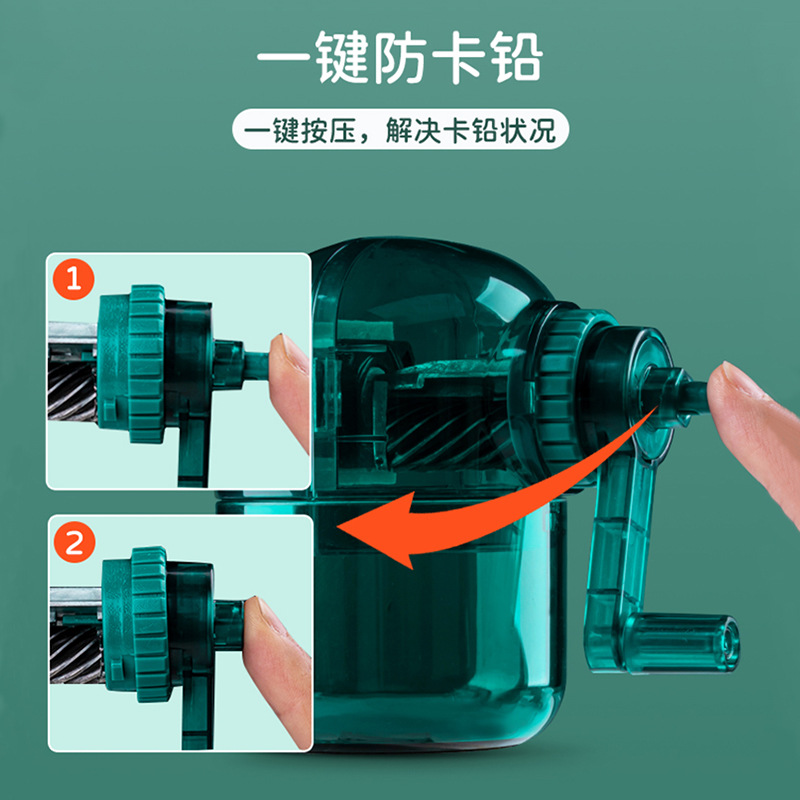 一键防卡铅

一键按压，解决卡铅状况

1

2