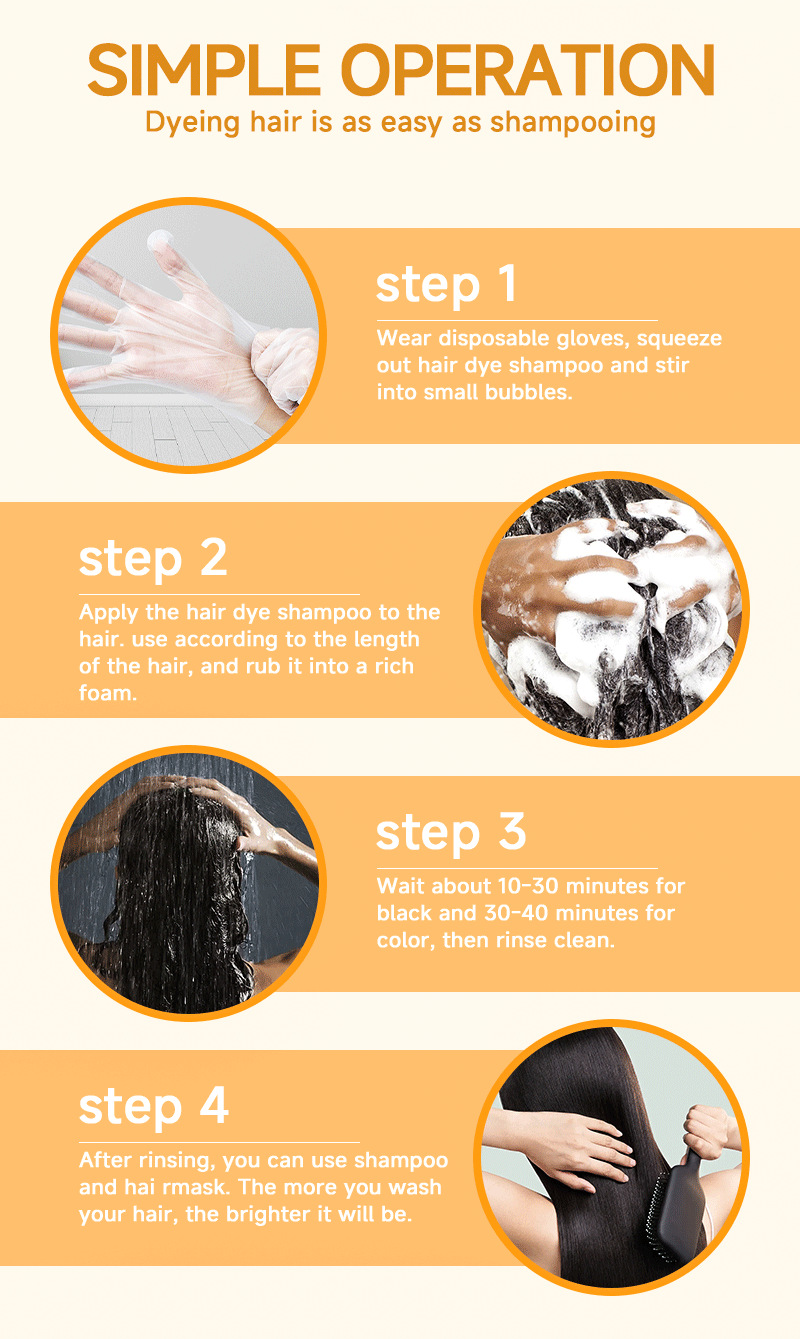 SIMPLE OPERATION
Dyeing hair is as easy as shampooing

step 1
Wear disposable gloves, squeeze out hair dye shampoo and stir into small bubbles.

step 2
Apply the hair dye shampoo to the hair. use according to the length of the hair, and rub it into a rich foam.

step 3
Wait about 10-30 minutes for black and 30-40 minutes for color, then rinse clean.

step 4
After rinsing, you can use shampoo and hai rmask. The more you wash your hair, the brighter it will be.