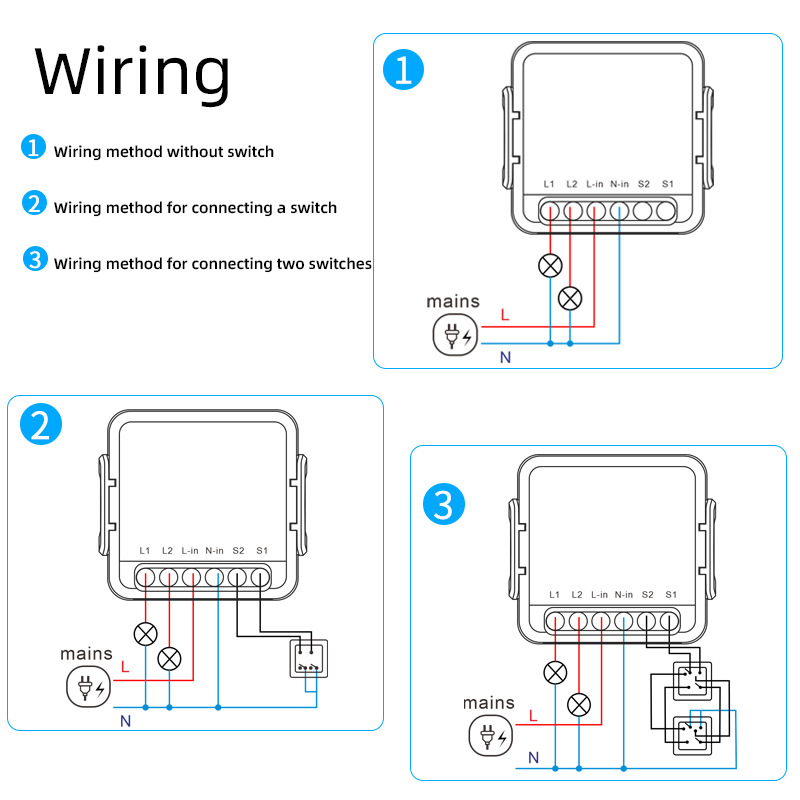 Wiring

1 Wiring method without switch

2 Wiring method for connecting a switch

3 Wiring method for connecting two switches

1

L1 L2 L-in N-in S2 S1

mains

L

N

2

L1 L2 L-in N-in S2 S1

mains

L

N

3

L1 L2 L-in N-in S2 S1

mains

L

N