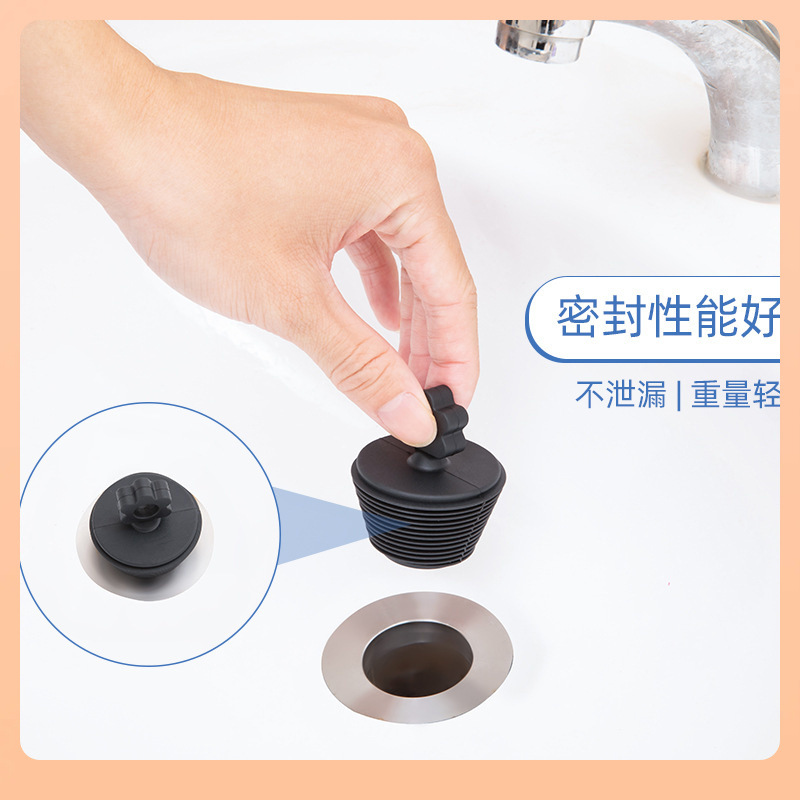 密封性能好

不泄漏 | 重量轻