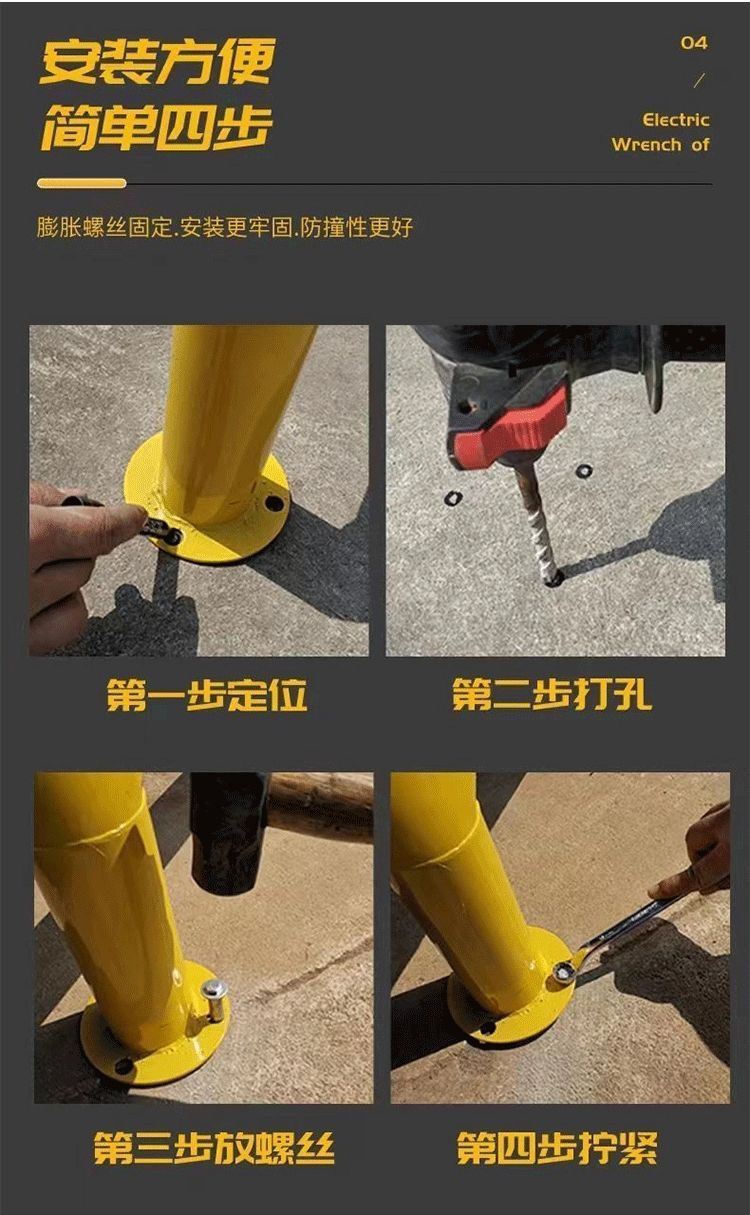 安装方便
简单四步

04
/
Electric
Wrench of

膨胀螺丝固定.安装更牢固.防撞性更好

第一步定位

第二步打孔

第三步放螺丝

第四步拧紧