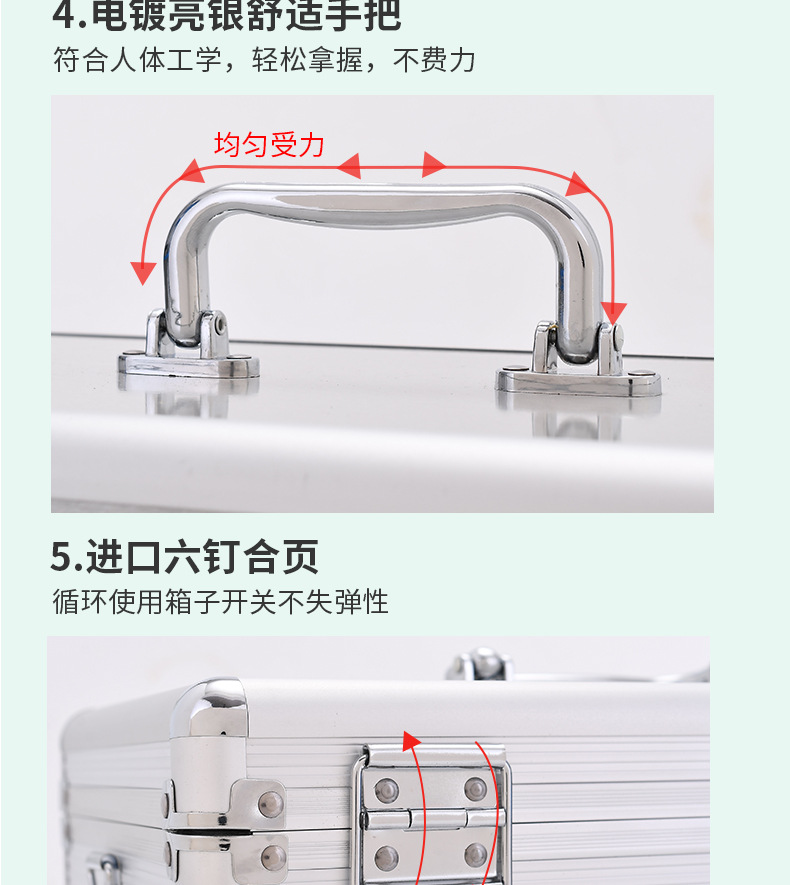 4.电镀亮银舒适手把
符合人体工学，轻松拿握，不费力

均匀受力

5.进口六钉合页
循环使用箱子开关不失弹性