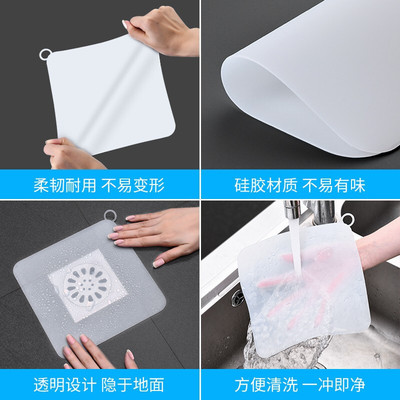 柔韧耐用 不易变形

硅胶材质 不易有味

透明设计 隐于地面

方便清洗 一冲即净