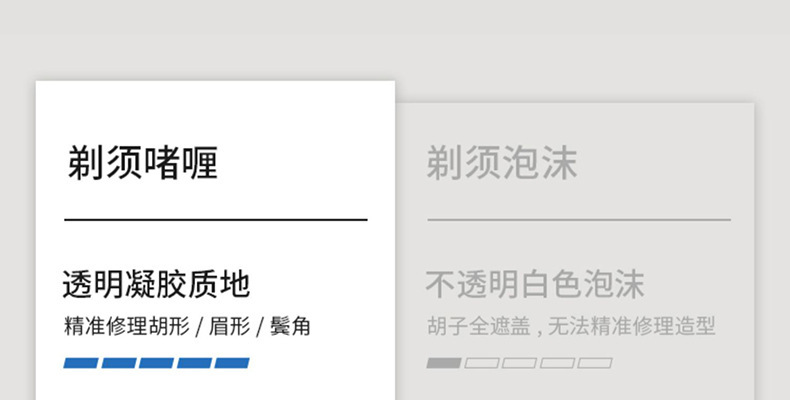 剃须啫喱

透明凝胶质地

精准修理胡形 / 眉形 / 鬓角

剃须泡沫

不透明白色泡沫

胡子全遮盖，无法精准修理造型