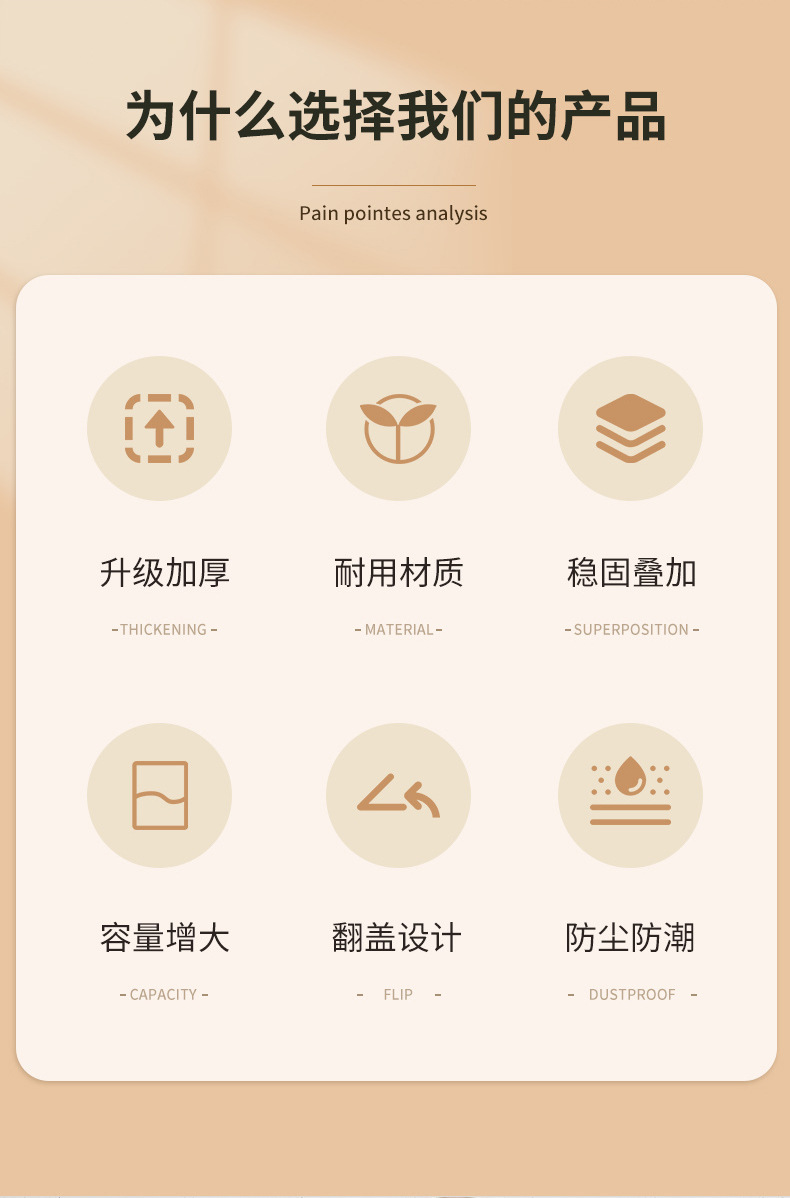 为什么选择我们的产品

Pain pointes analysis

升级加厚

-THICKENING-

耐用材质

-MATERIAL-

稳固叠加

-SUPERPOSITION-

容量增大

-CAPACITY-

翻盖设计

- FLIP -

防尘防潮

- DUSTPROOF -