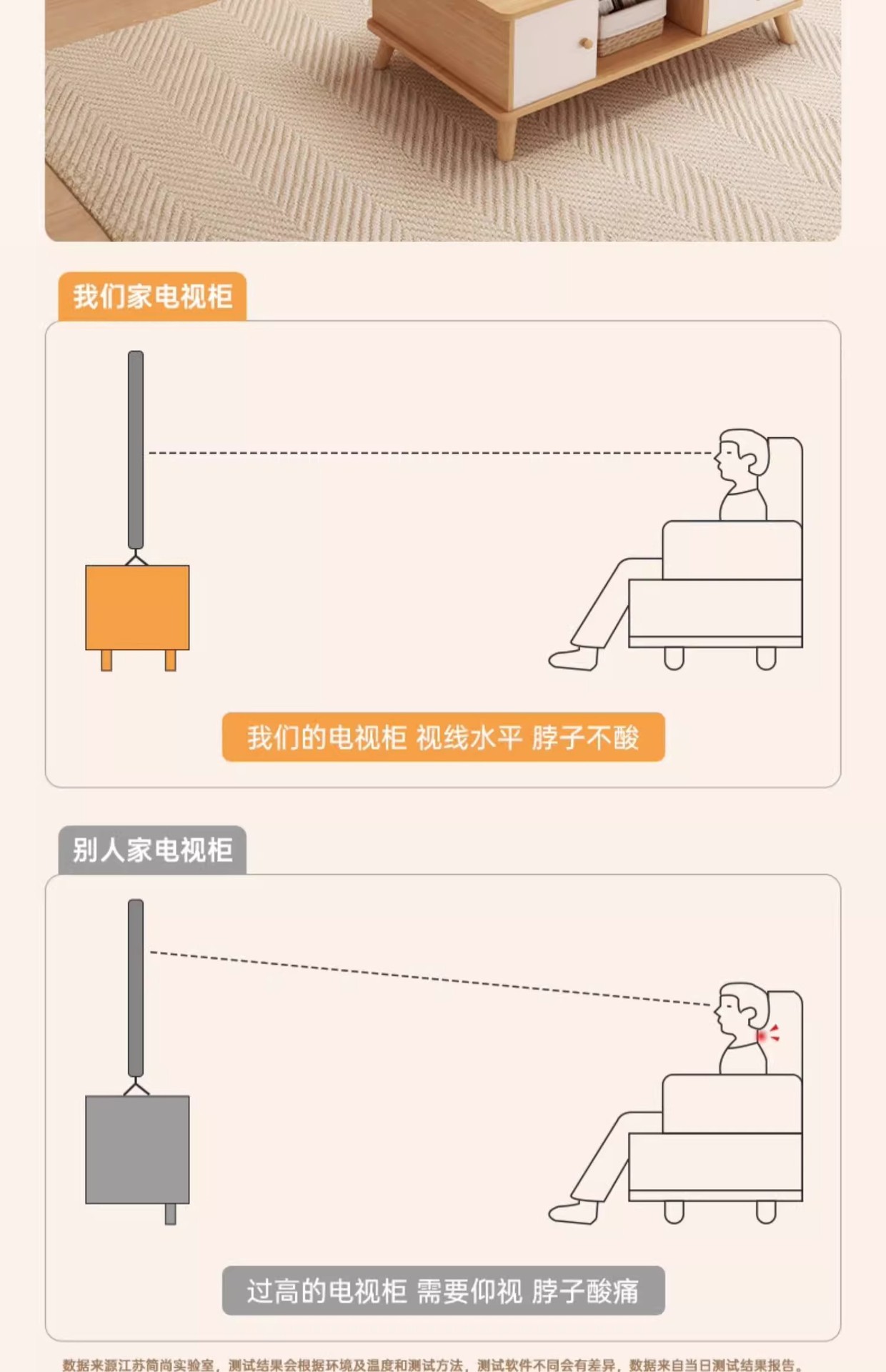 我们家电视柜

我们的电视柜 视线水平 脖子不酸

别人家电视柜

过高的电视柜 需要仰视 脖子酸痛

数据来源江苏简尚实验室，测试结果会根据环境及温度和测试方法，测试软件不同会有差异，数据来自当日测试结果报告。