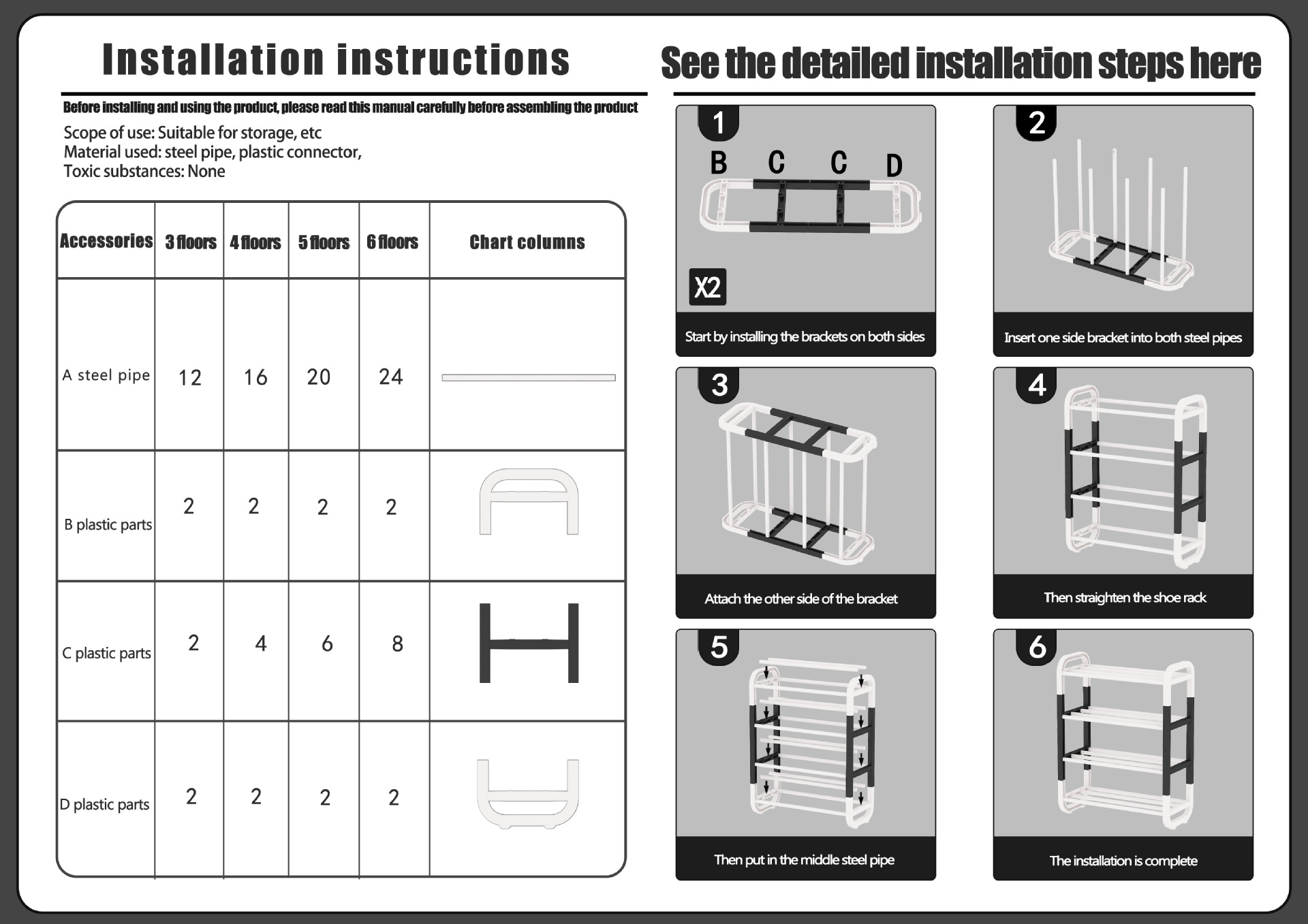 Installation instructions

Before installing and using the product, please read this manual carefully before assembling the product

Scope of use: Suitable for storage, etc
Material used: steel pipe, plastic connector,
Toxic substances: None

| Accessories | 3 floors | 4 floors | 5 floors | 6 floors | Chart columns |
|---|---|---|---|---|---|
| A steel pipe | 12 | 16 | 20 | 24 | |
| B plastic parts | 2 | 2 | 2 | 2 | |
| C plastic parts | 2 | 4 | 6 | 8 | |
| D plastic parts | 2 | 2 | 2 | 2 | |

See the detailed installation steps here

1
B C C D
X2
Start by installing the brackets on both sides

2
Insert one side bracket into both steel pipes

3
Attach the other side of the bracket

4
Then straighten the shoe rack

5
Then put in the middle steel pipe

6
The installation is complete