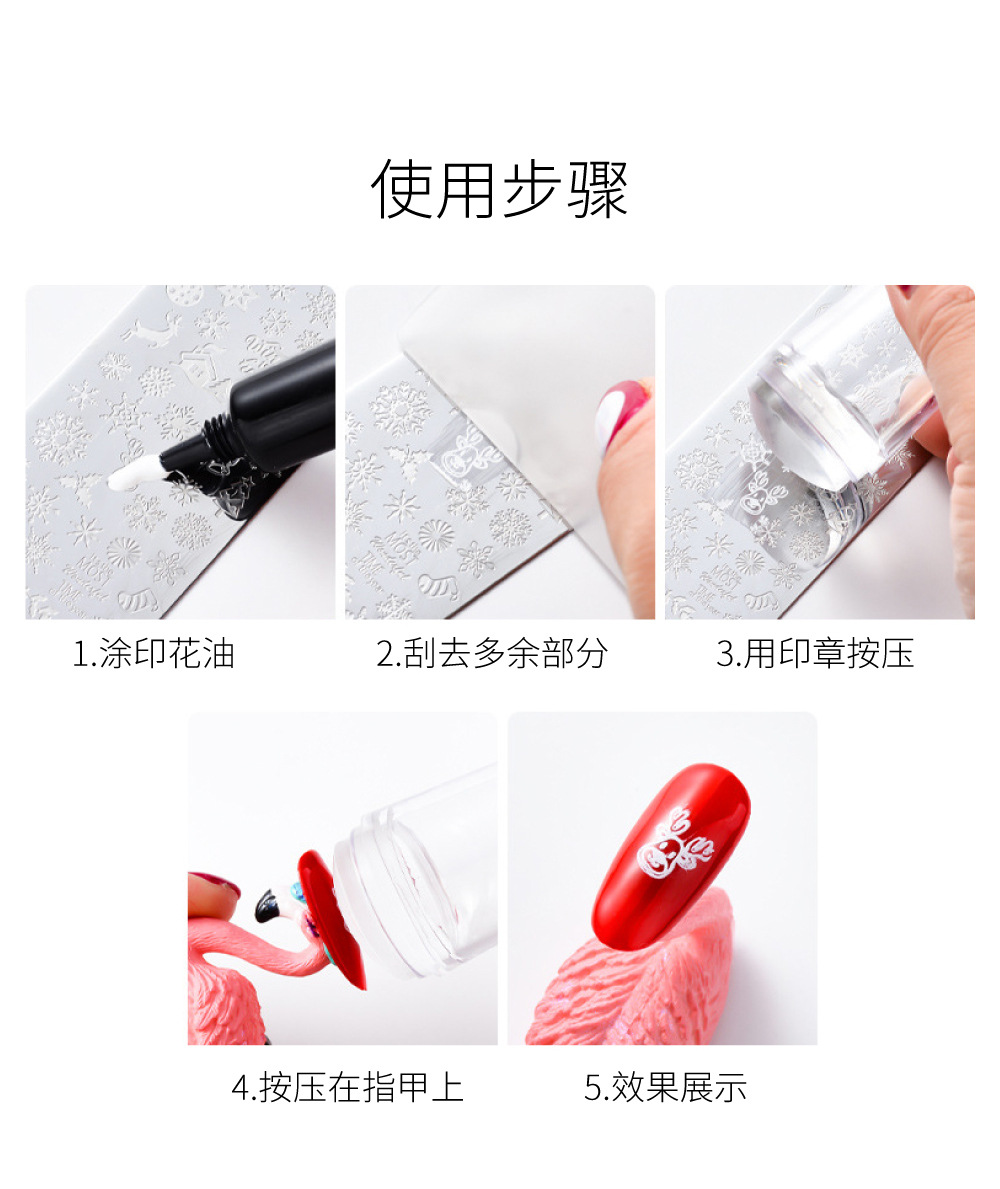 使用步骤

1.涂印花油

2.刮去多余部分

3.用印章按压

4.按压在指甲上

5.效果展示