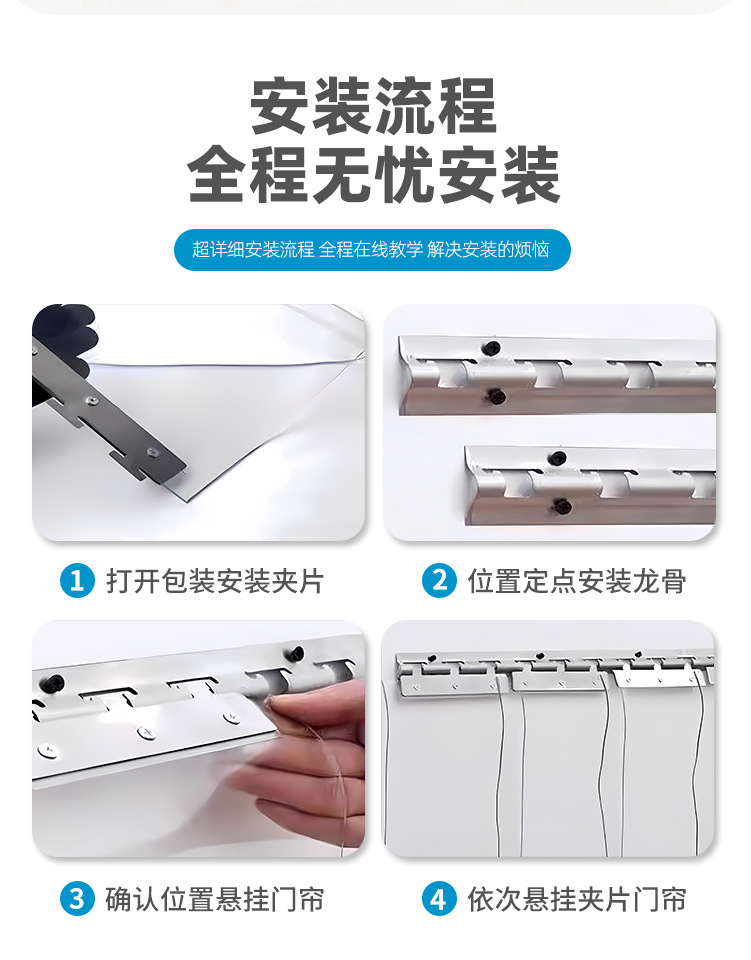 安装流程
全程无忧安装

超详细安装流程 全程在线教学 解决安装的烦恼

1 打开包装安装夹片

2 位置定点安装龙骨

3 确认位置悬挂门帘

4 依次悬挂夹片门帘